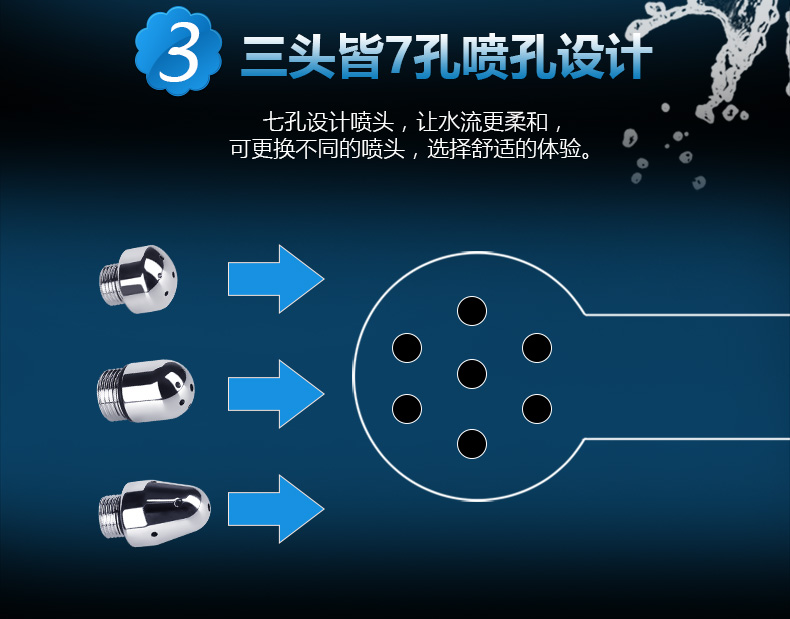 3 三头皆7孔喷孔设计

七孔设计喷头，让水流更柔和，
可更换不同的喷头，选择舒适的体验。