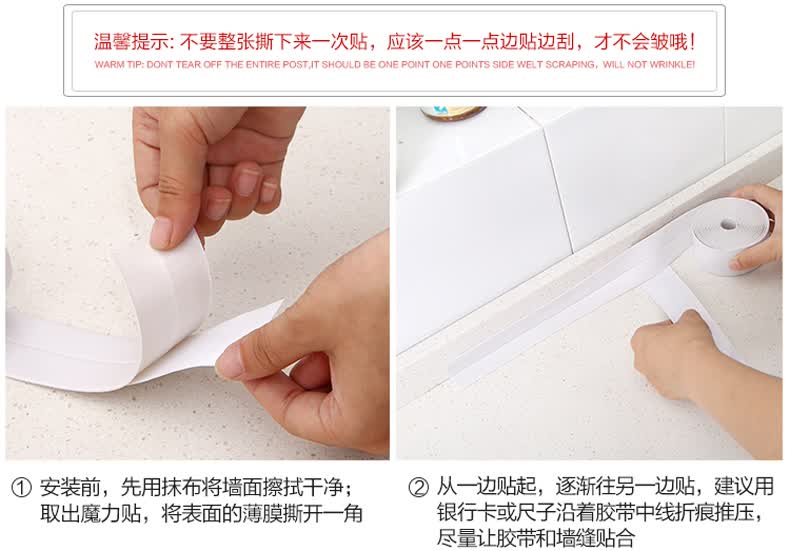 温馨提示: 不要整张撕下来一次贴，应该一点一点边贴边刮，才不会皱哦！
WARM TIP: DONT TEAR OFF THE ENTIRE POST,IT SHOULD BE ONE POINT ONE POINTS SIDE WELT SCRAPING，WILL NOT WRINKLE!

① 安装前，先用抹布将墙面擦拭干净；取出魔力贴，将表面的薄膜撕开一角

② 从一边贴起，逐渐往另一边贴，建议用银行卡或尺子沿着胶带中线折痕推压，尽量让胶带和墙缝贴合