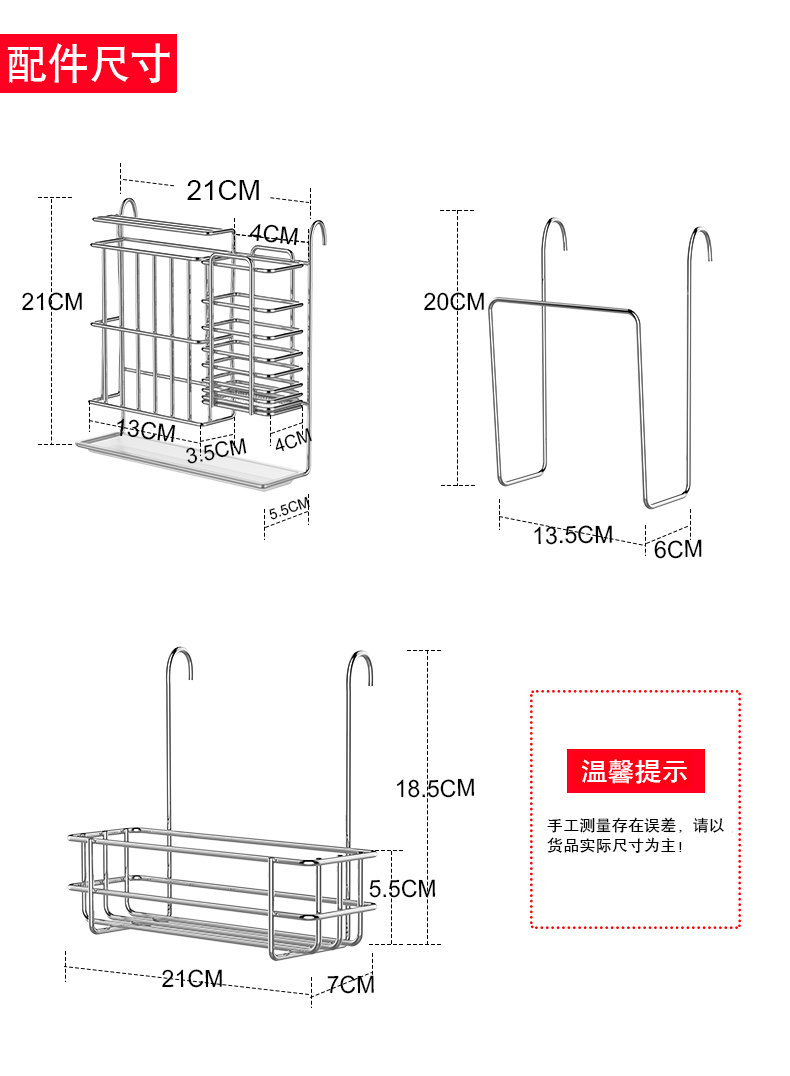 配件尺寸

21CM
4CM
21CM
13CM
3.5CM
4CM
5.5CM

20CM
13.5CM
6CM

18.5CM
5.5CM
21CM
7CM

温馨提示

手工测量存在误差，请以货品实际尺寸为主！