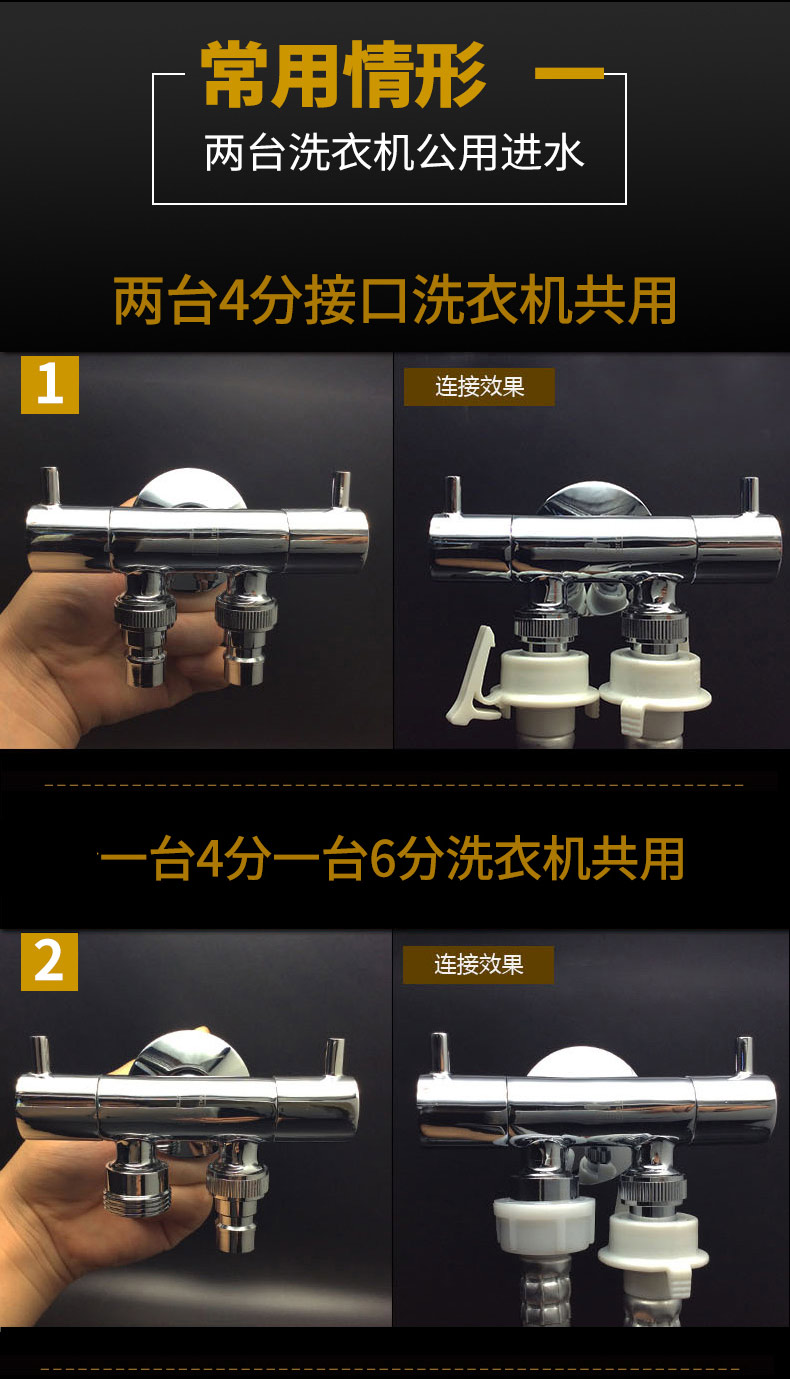 常用情形

两台洗衣机公用进水

两台4分接口洗衣机共用

1

连接效果

一台4分一台6分洗衣机共用

2

连接效果