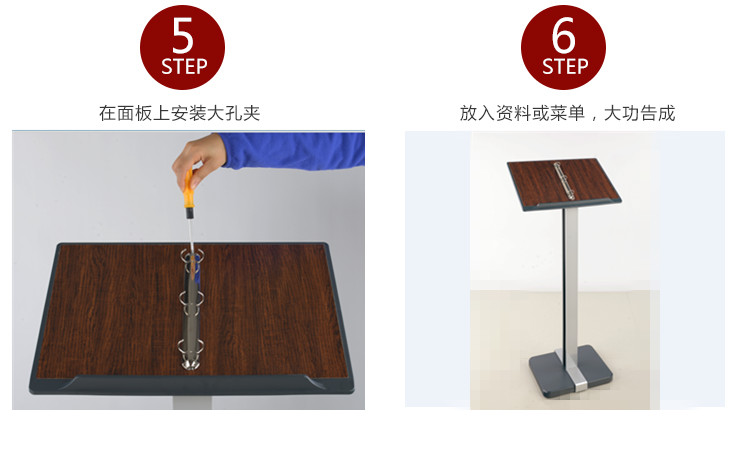 5
STEP
在面板上安装大孔夹

6
STEP
放入资料或菜单，大功告成