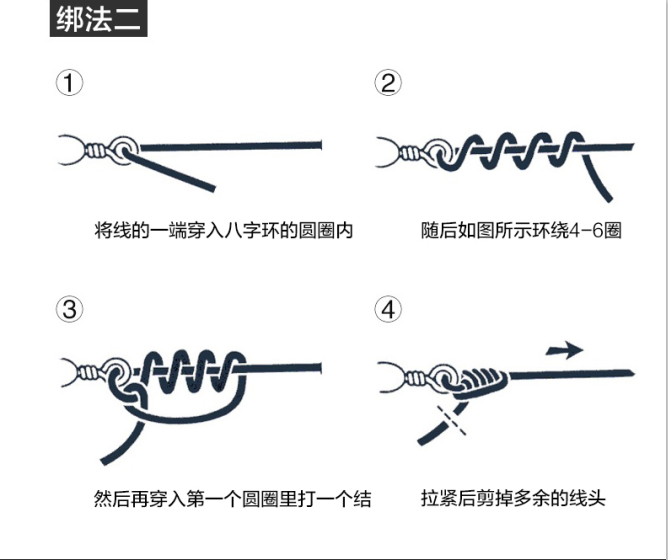 绑法二

①

将线的一端穿入八字环的圆圈内

②

随后如图所示环绕4-6圈

③

然后再穿入第一个圆圈里打一个结

④

拉紧后剪掉多余的线头