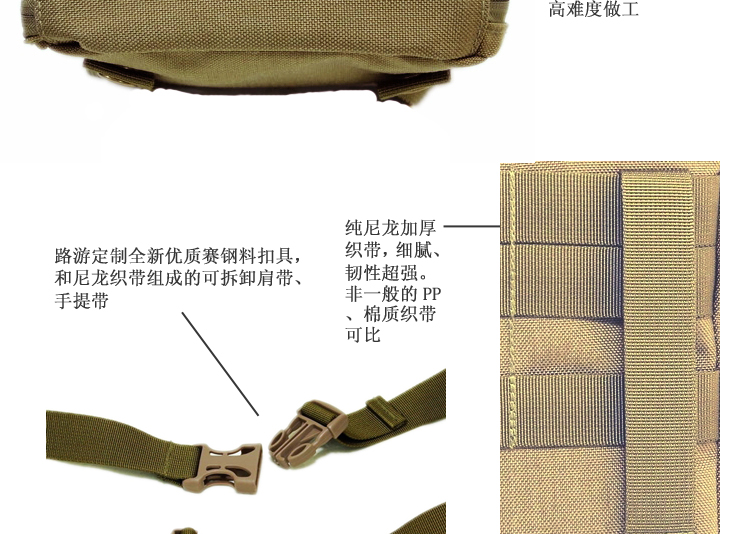 高难度做工

路游定制全新优质赛钢料扣具，和尼龙织带组成的可拆卸肩带、手提带

纯尼龙加厚织带，细腻、韧性超强。非一般的 PP、棉质织带可比