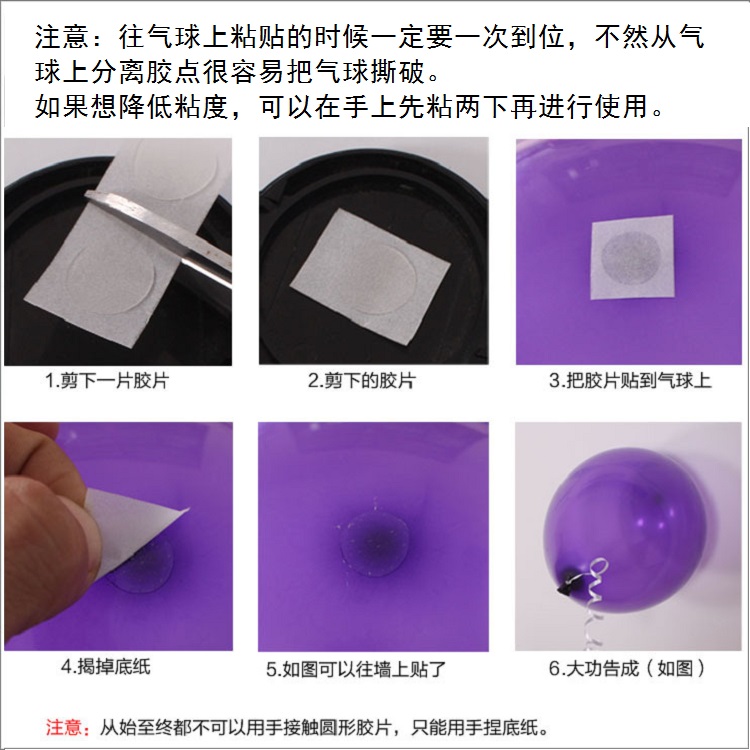 注意：往气球上粘贴的时候一定要一次到位，不然从气球上分离胶点很容易把气球撕破。
如果想降低粘度，可以在手上先粘两下再进行使用。

1.剪下一片胶片

2.剪下的胶片

3.把胶片贴到气球上

4.揭掉底纸

5.如图可以往墙上贴了

6.大功告成（如图）

注意：从始至终都不可以用手接触圆形胶片，只能用手捏底纸。