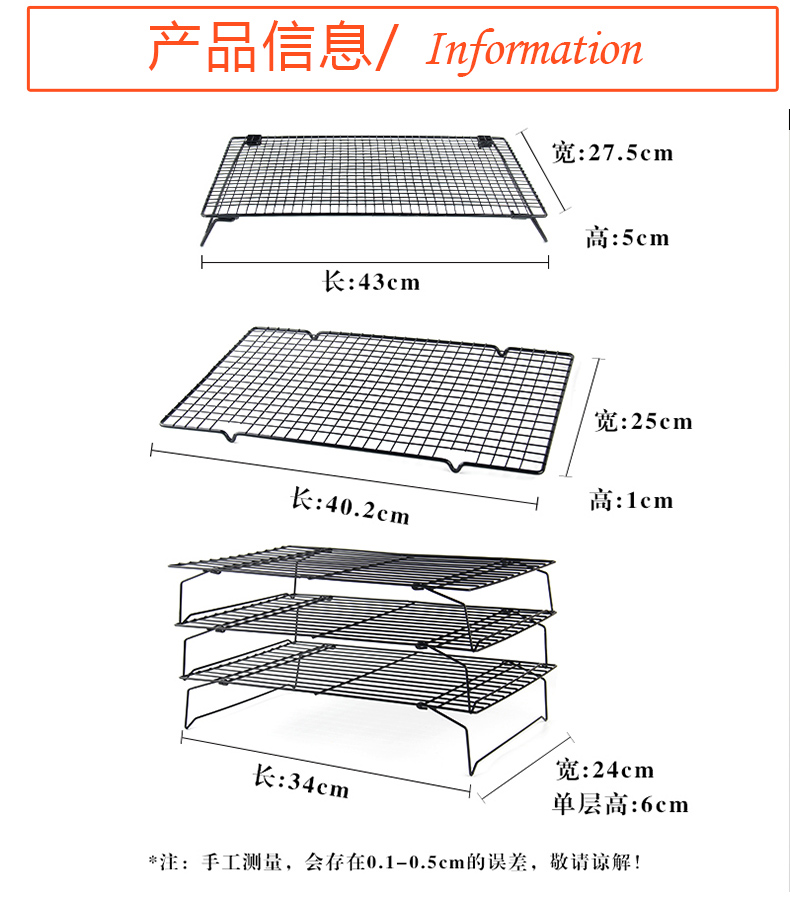 产品信息/ Information

宽:27.5cm

高:5cm

长:43cm

宽:25cm

长:40.2cm

高:1cm

长:34cm

宽:24cm

单层高:6cm

*注：手工测量，会存在0.1-0.5cm的误差，敬请谅解！