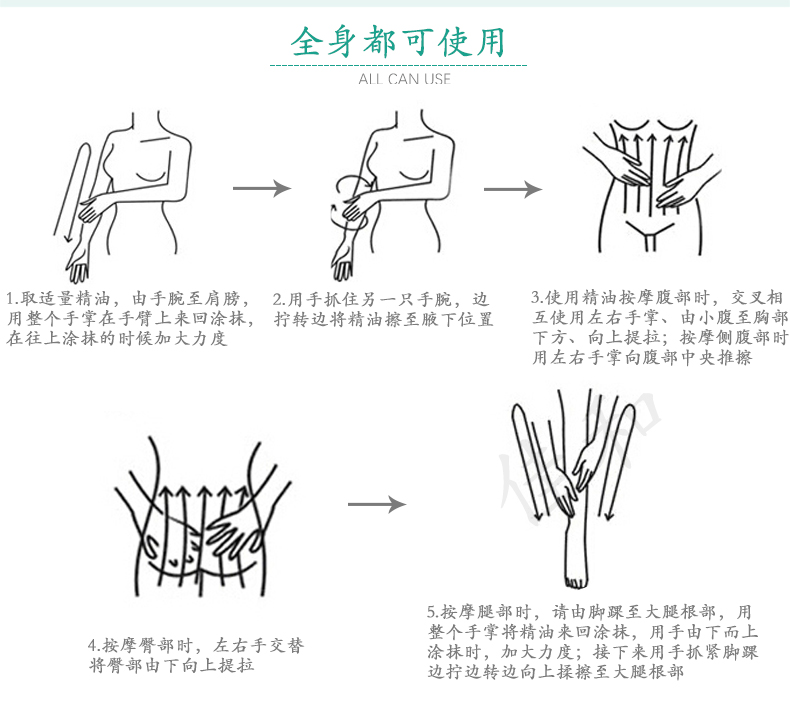 全身都可使用

ALL CAN USE

1.取适量精油，由手腕至肩膀，用整个手掌在手臂上来回涂抹，在往上涂抹的时候加大力度

2.用手抓住另一只手腕，边拧转边将精油擦至腋下位置

3.使用精油按摩腹部时，交叉相互使用左右手掌、由小腹至胸部下方、向上提拉；按摩侧腹部时用左右手掌向腹部中央推擦

4.按摩臀部时，左右手交替将臀部由下向上提拉

5.按摩腿部时，请由脚踝至大腿根部，用整个手掌将精油来回涂抹，用手由下而上涂抹时，加大力度；接下来用手抓紧脚踝边拧边转边向上揉擦至大腿根部