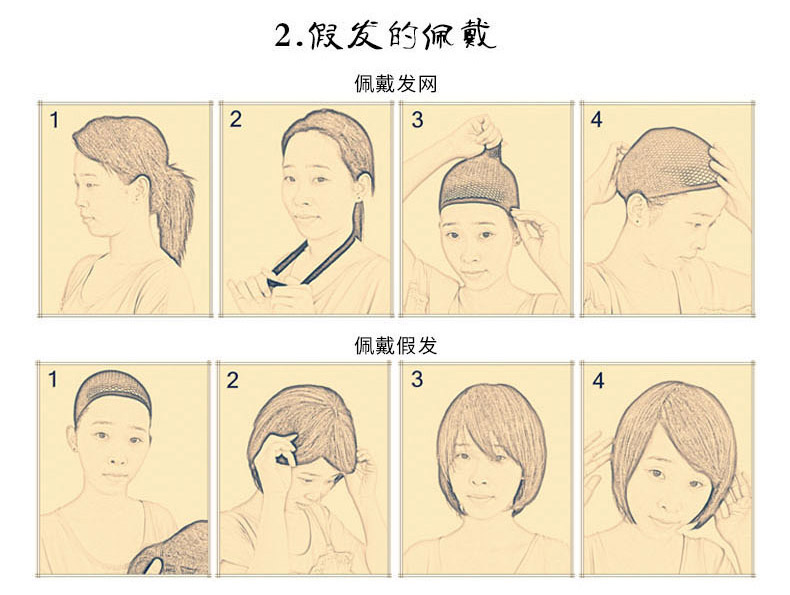 2.假发的佩戴

佩戴发网

1

2

3

4

佩戴假发

1

2

3

4