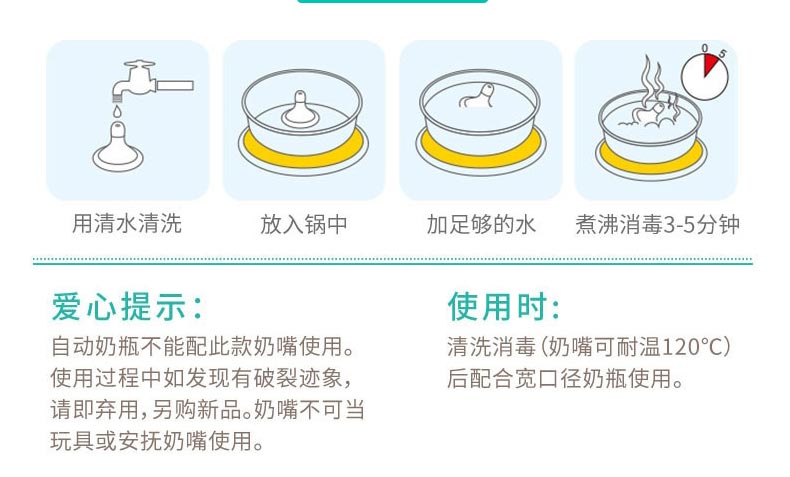 0
5

用清水清洗

放入锅中

加足够的水

煮沸消毒3-5分钟

爱心提示:

自动奶瓶不能配此款奶嘴使用。使用过程中如发现有破裂迹象,请即弃用,另购新品。奶嘴不可当玩具或安抚奶嘴使用。

使用时:

清洗消毒(奶嘴可耐温120°C)后配合宽口径奶瓶使用。