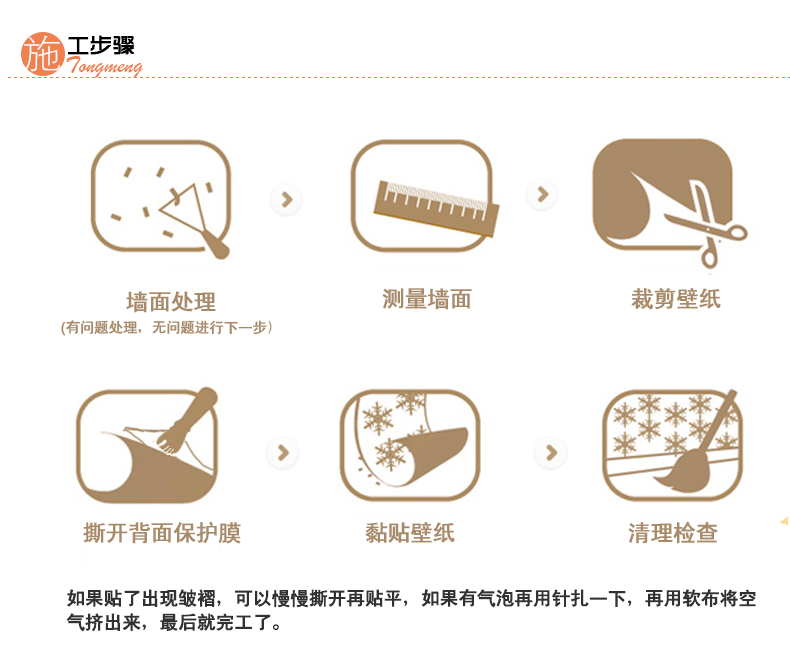 施工步骤
Tongmeng

墙面处理
(有问题处理，无问题进行下一步)

测量墙面

裁剪壁纸

撕开背面保护膜

黏贴壁纸

清理检查

如果贴了出现皱褶，可以慢慢撕开再贴平，如果有气泡再用针扎一下，再用软布将空气挤出来，最后就完工了。