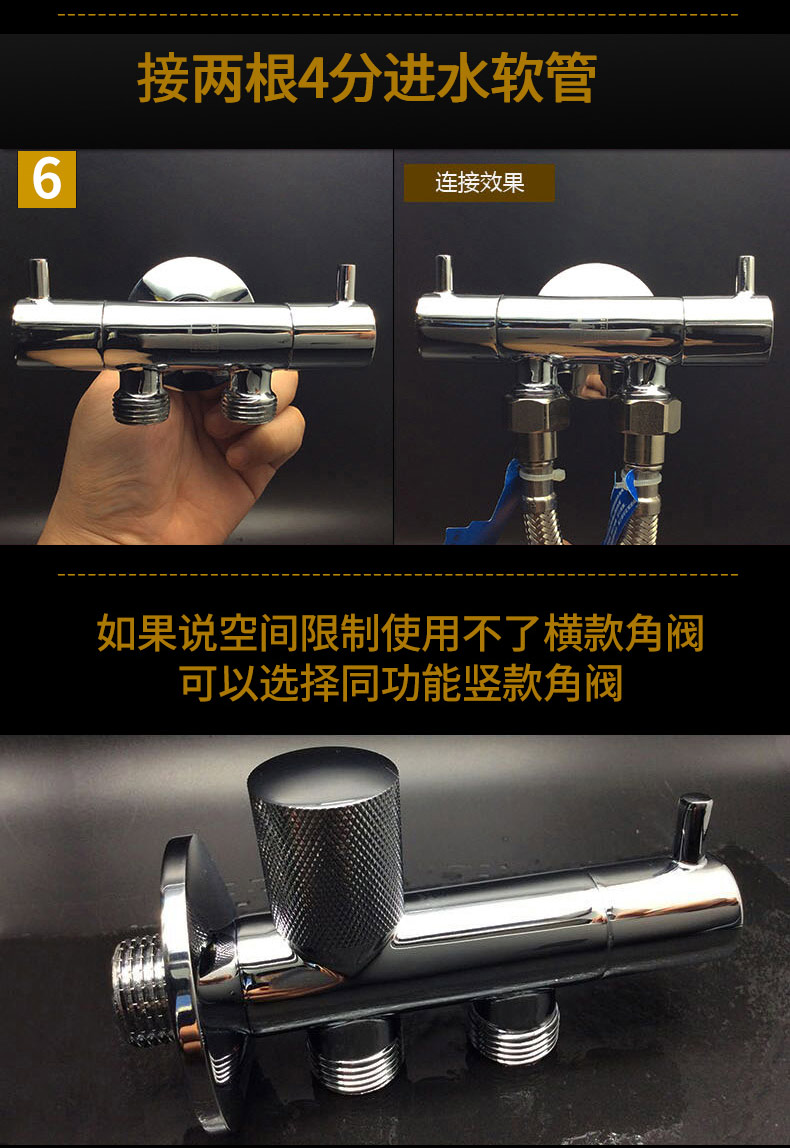 接两根4分进水软管

6

连接效果

如果说空间限制使用不了横款角阀
可以选择同功能竖款角阀