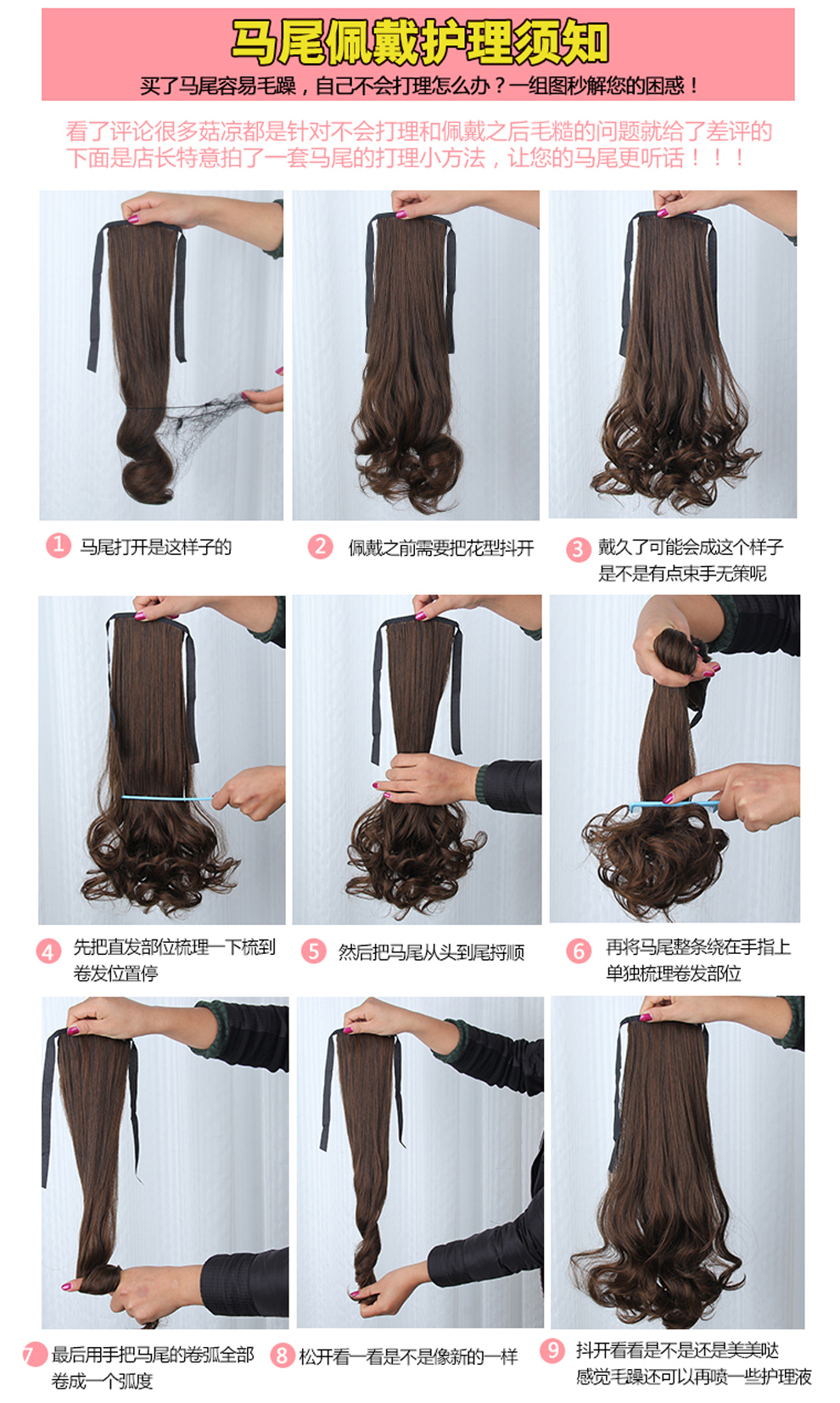 马尾佩戴护理须知

买了马尾容易毛躁，自己不会打理怎么办？一组图秒解您的困惑！

看了评论很多菇凉都是针对不会打理和佩戴之后毛糙的问题就给了差评的
下面是店长特意拍了一套马尾的打理小方法，让您的马尾更听话！！！

1 马尾打开是这样子的

2 佩戴之前需要把花型抖开

3 戴久了可能会成这个样子 是不是有点束手无策呢

4 先把直发部位梳理一下梳到卷发位置停

5 然后把马尾从头到尾捋顺

6 再将马尾整条绕在手指上 单独梳理卷发部位

7 最后用手把马尾的卷弧全部卷成一个弧度

8 松开看一看是不是像新的一样

9 抖开看看是不是还是美美哒 感觉毛躁还可以再喷一些护理液