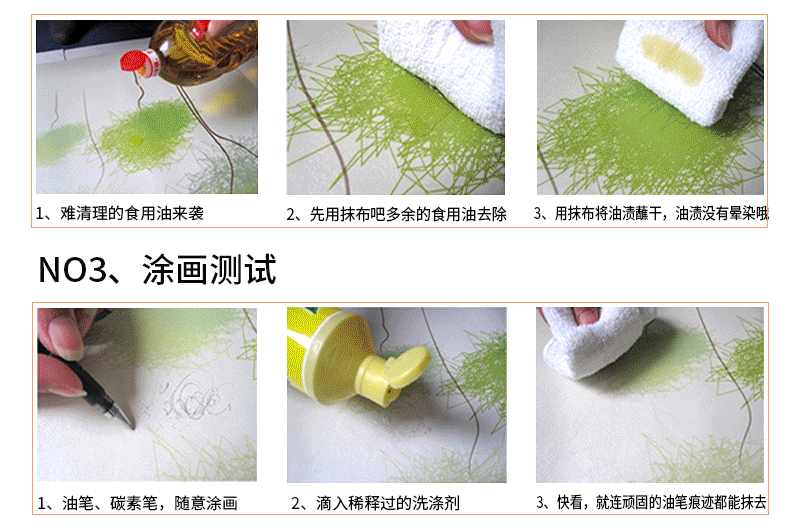 1、难清理的食用油来袭

2、先用抹布吧多余的食用油去除

3、用抹布将油渍蘸干，油渍没有晕染哦

NO3、涂画测试

1、油笔、碳素笔，随意涂画

2、滴入稀释过的洗涤剂

3、快看，就连顽固的油笔痕迹都能抹去