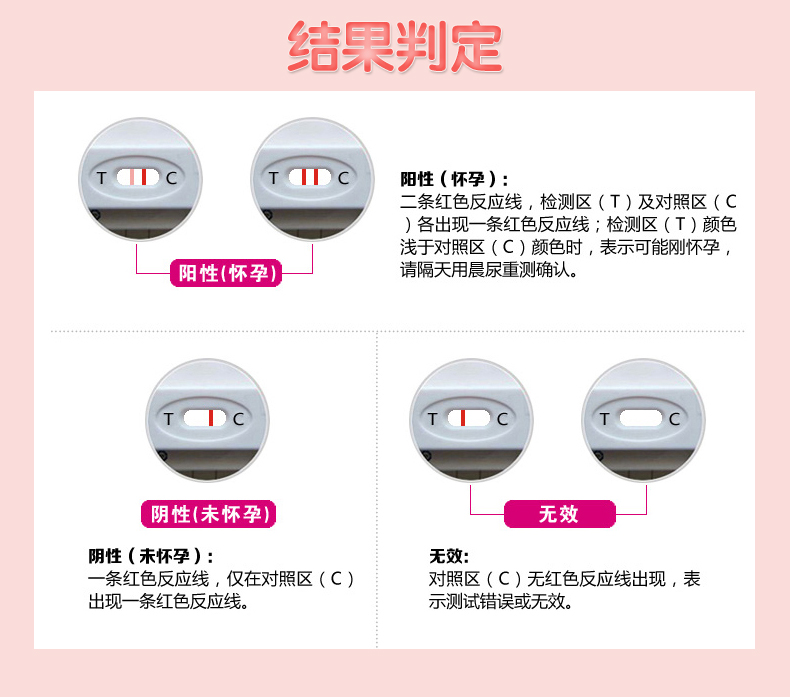 结果判定

T C

T C

阳性(怀孕)

阳性（怀孕）:
二条红色反应线，检测区（T）及对照区（C）各出现一条红色反应线；检测区（T）颜色浅于对照区（C）颜色时，表示可能刚怀孕，请隔天用晨尿重测确认。

T C

阴性(未怀孕)

阴性（未怀孕）:
一条红色反应线，仅在对照区（C）出现一条红色反应线。

T C

T C

无效

无效:
对照区（C）无红色反应线出现，表示测试错误或无效。