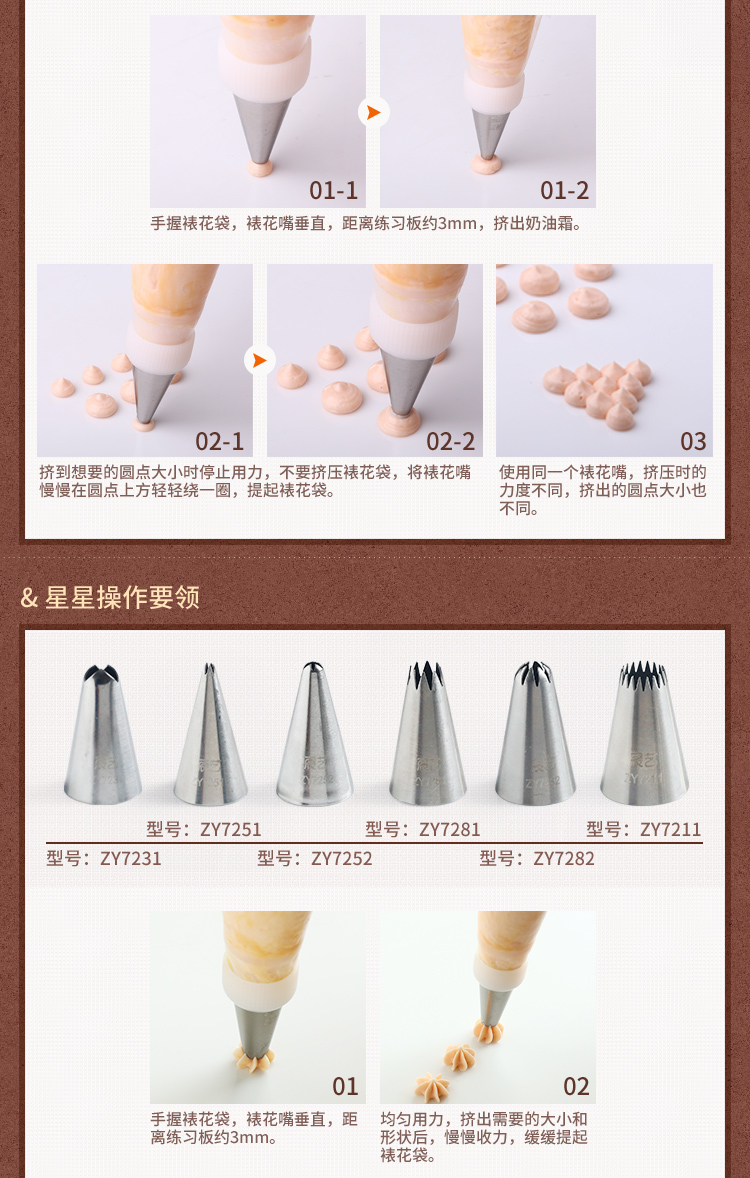 01-1

01-2

手握裱花袋，裱花嘴垂直，距离练习板约3mm，挤出奶油霜。

02-1

02-2

03

挤到想要的圆点大小时停止用力，不要挤压裱花袋，将裱花嘴慢慢在圆点上方轻轻绕一圈，提起裱花袋。

使用同一个裱花嘴，挤压时的力度不同，挤出的圆点大小也不同。

& 星星操作要领

型号：ZY7251

型号：ZY7281

型号：ZY7211

型号：ZY7231

型号：ZY7252

型号：ZY7282

01

02

手握裱花袋，裱花嘴垂直，距离练习板约3mm。

均匀用力，挤出需要的大小和形状后，慢慢收力，缓缓提起裱花袋。