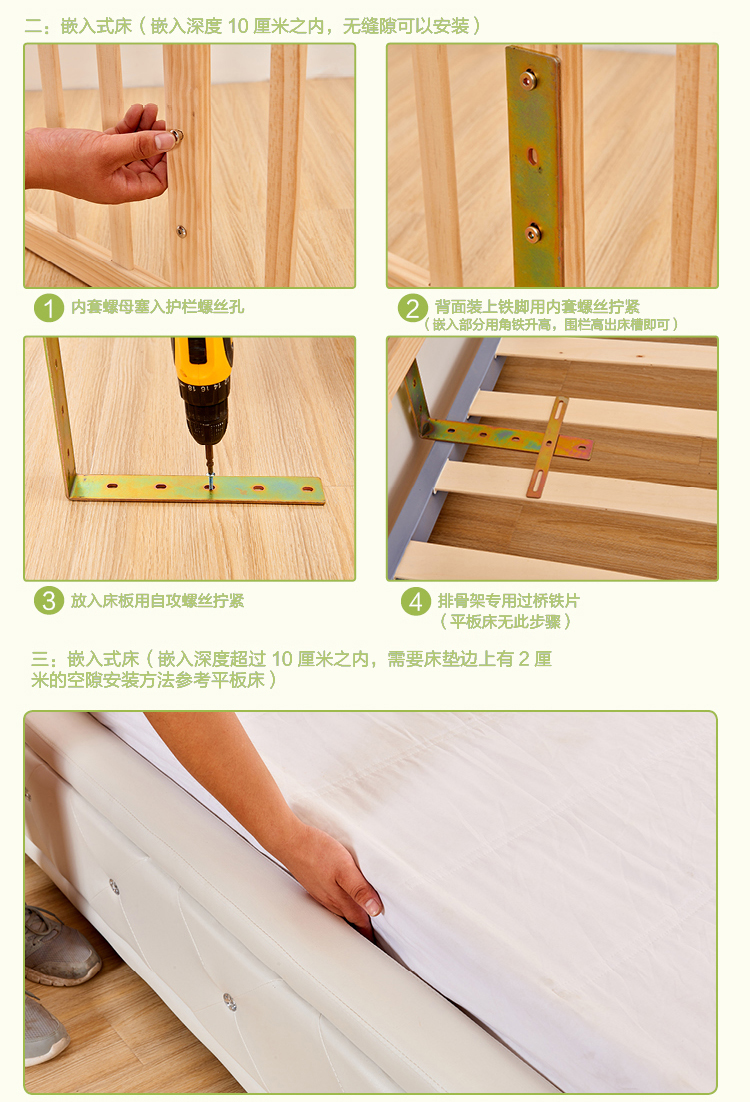 二：嵌入式床（嵌入深度 10 厘米之内，无缝隙可以安装）

1 内套螺母塞入护栏螺丝孔

2 背面装上铁脚用内套螺丝拧紧
（嵌入部分用角铁升高，围栏高出床槽即可）

3 放入床板用自攻螺丝拧紧

4 排骨架专用过桥铁片
（平板床无此步骤）

三：嵌入式床（嵌入深度超过 10 厘米之内，需要床垫边上有 2 厘米的空隙安装方法参考平板床）