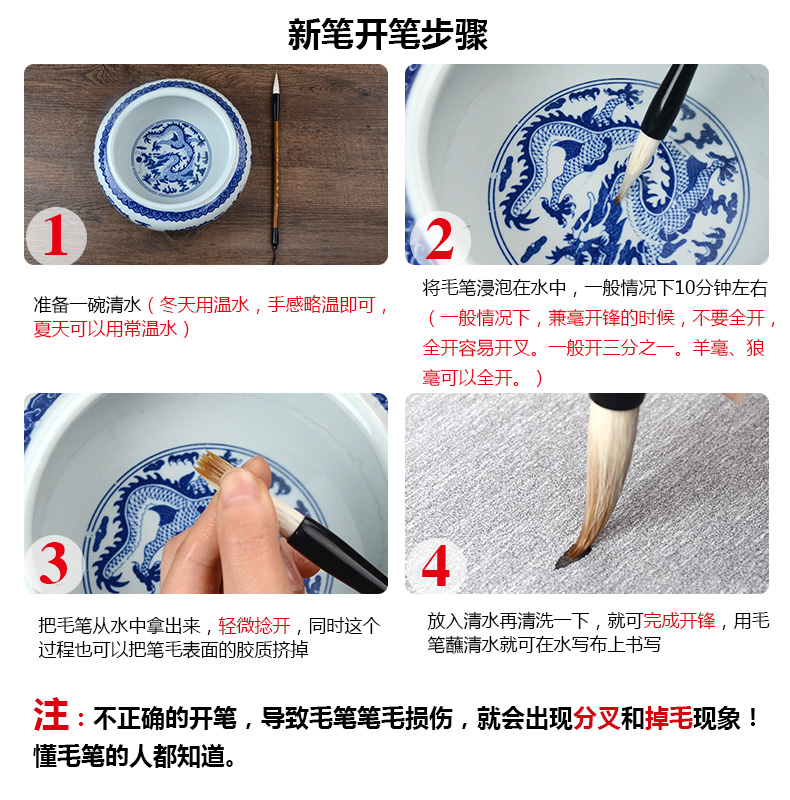 新笔开笔步骤

1

准备一碗清水（冬天用温水，手感略温即可，夏天可以用常温水）

2

将毛笔浸泡在水中，一般情况下10分钟左右（一般情况下，兼毫开锋的时候，不要全开，全开容易开叉。一般开三分之一。羊毫、狼毫可以全开。）

3

把毛笔从水中拿出来，轻微捻开，同时这个过程也可以把笔毛表面的胶质挤掉

4

放入清水再清洗一下，就可完成开锋，用毛笔蘸清水就可在水写布上书写

注：不正确的开笔，导致毛笔笔毛损伤，就会出现分叉和掉毛现象！懂毛笔的人都知道。