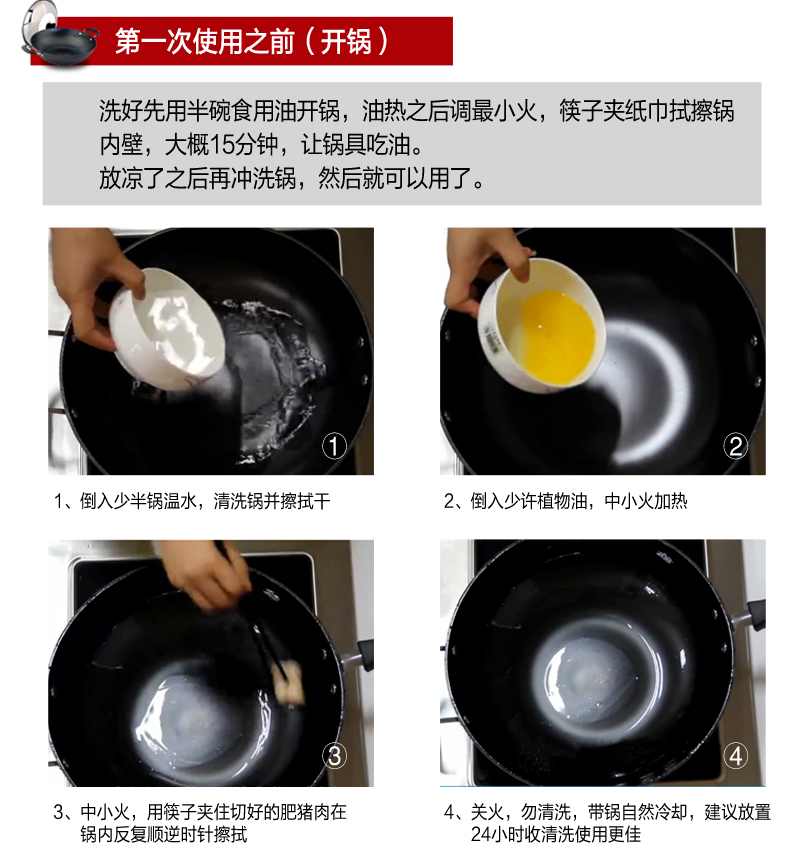 第一次使用之前（开锅）

洗好先用半碗食用油开锅，油热之后调最小火，筷子夹纸巾拭擦锅内壁，大概15分钟，让锅具吃油。
放凉了之后再冲洗锅，然后就可以用了。

①

1、倒入少半锅温水，清洗锅并擦拭干

②

2、倒入少许植物油，中小火加热

③

3、中小火，用筷子夹住切好的肥猪肉在锅内反复顺逆时针擦拭

④

4、关火，勿清洗，带锅自然冷却，建议放置24小时收清洗使用更佳