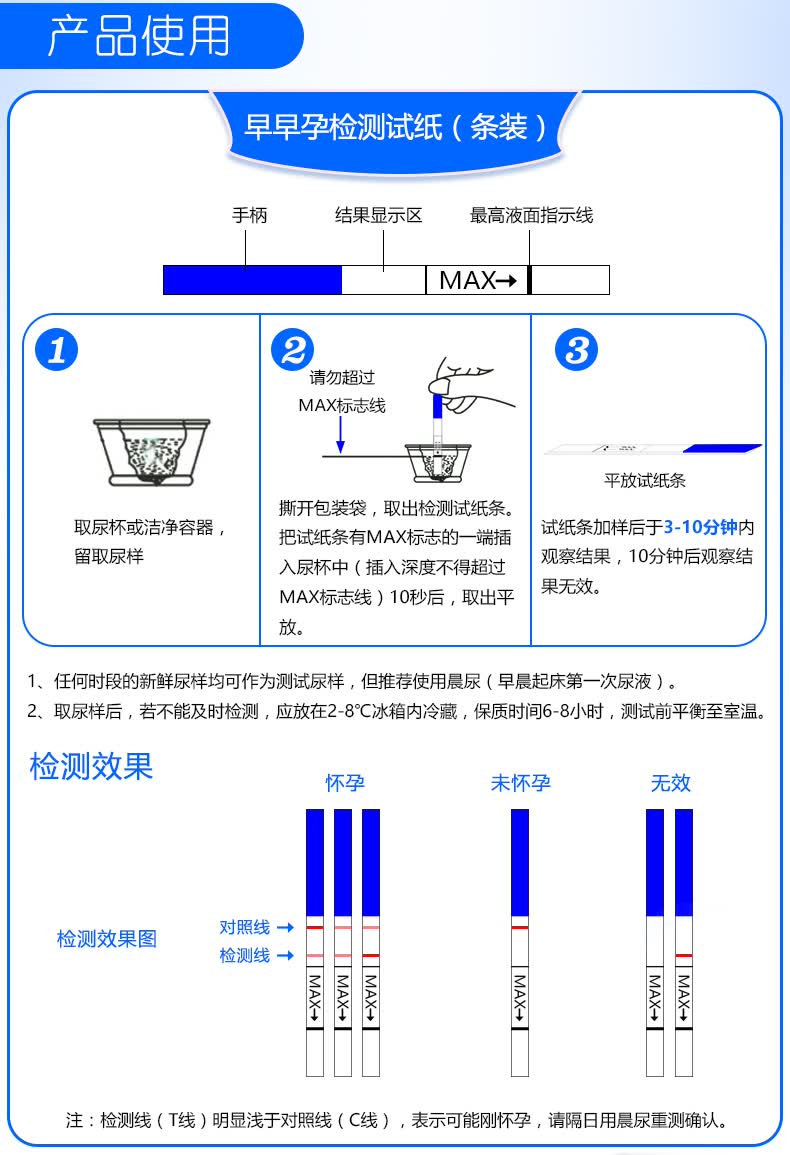 产品使用

早早孕检测试纸（条装）

手柄 结果显示区 最高液面指示线

MAX→

1

取尿杯或洁净容器，留取尿样

2

请勿超过 MAX标志线

撕开包装袋，取出检测试纸条。把试纸条有MAX标志的一端插入尿杯中（插入深度不得超过MAX标志线）10秒后，取出平放。

3

平放试纸条

试纸条加样后于3-10分钟内观察结果，10分钟后观察结果无效。

1、任何时段的新鲜尿样均可作为测试尿样，但推荐使用晨尿（早晨起床第一次尿液）。

2、取尿样后，若不能及时检测，应放在2-8°C冰箱内冷藏，保质时间6-8小时，测试前平衡至室温。

检测效果

怀孕 未怀孕 无效

检测效果图

对照线 →

检测线 →

MAX→ MAX→ MAX→ MAX→ MAX→ MAX→

注：检测线（T线）明显浅于对照线（C线），表示可能刚怀孕，请隔日用晨尿重测确认。