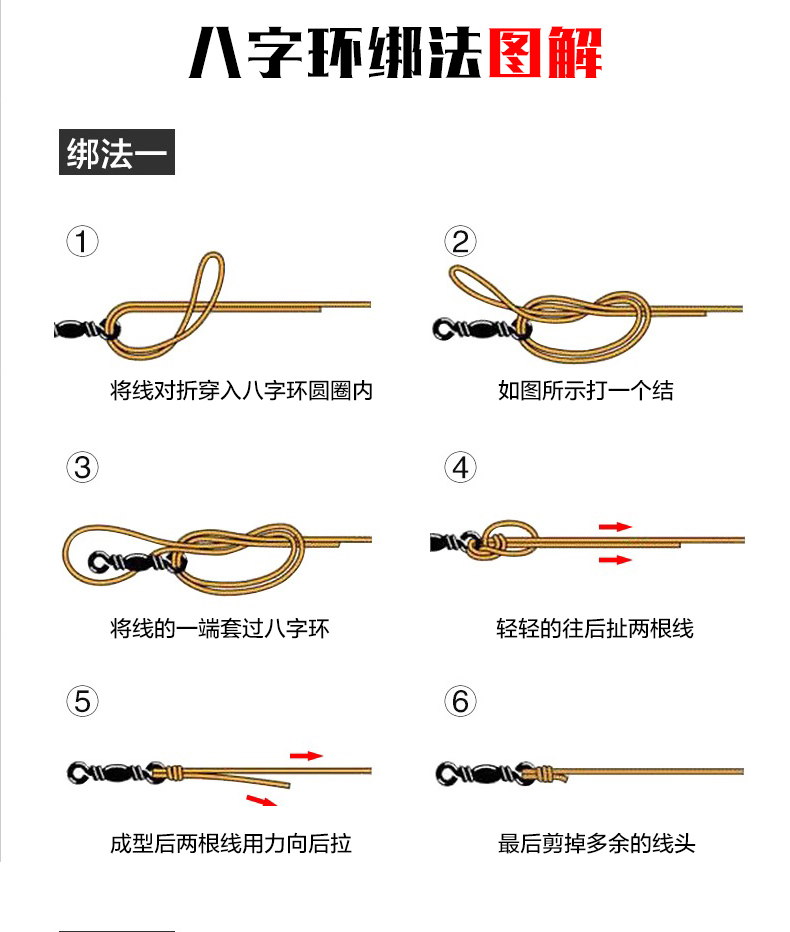 八字环绑法图解

绑法一

①

将线对折穿入八字环圆圈内

②

如图所示打一个结

③

将线的一端套过八字环

④

轻轻的往后扯两根线

⑤

成型后两根线用力向后拉

⑥

最后剪掉多余的线头