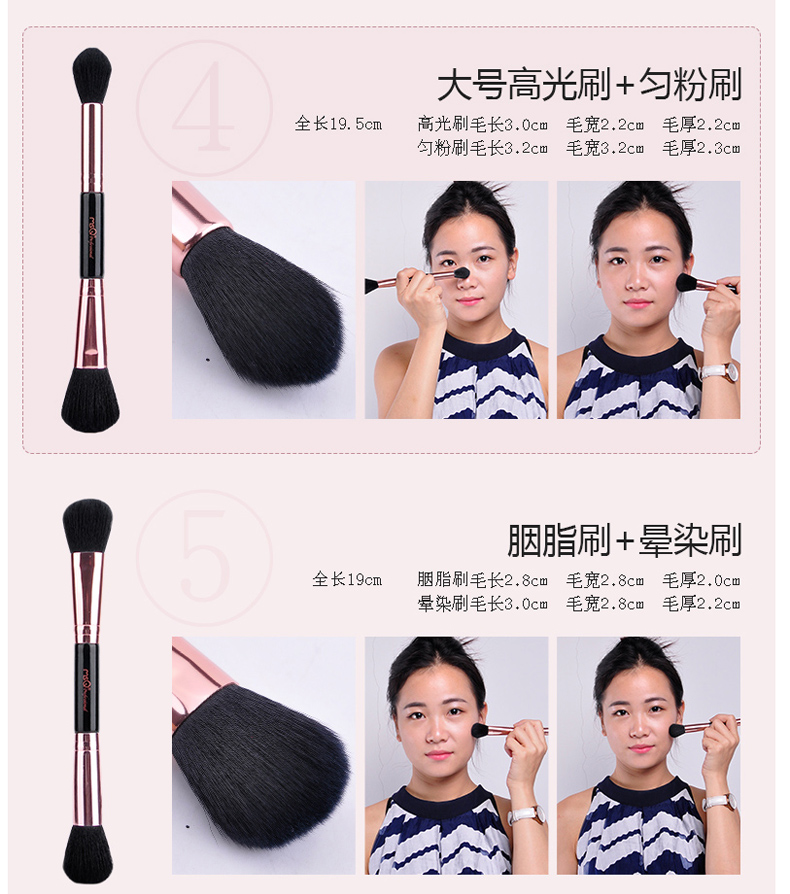 4

大号高光刷+匀粉刷

全长19.5cm 高光刷毛长3.0cm 毛宽2.2cm 毛厚2.2cm
匀粉刷毛长3.2cm 毛宽3.2cm 毛厚2.3cm

5

胭脂刷+晕染刷

全长19cm 胭脂刷毛长2.8cm 毛宽2.8cm 毛厚2.0cm
晕染刷毛长3.0cm 毛宽2.8cm 毛厚2.2cm