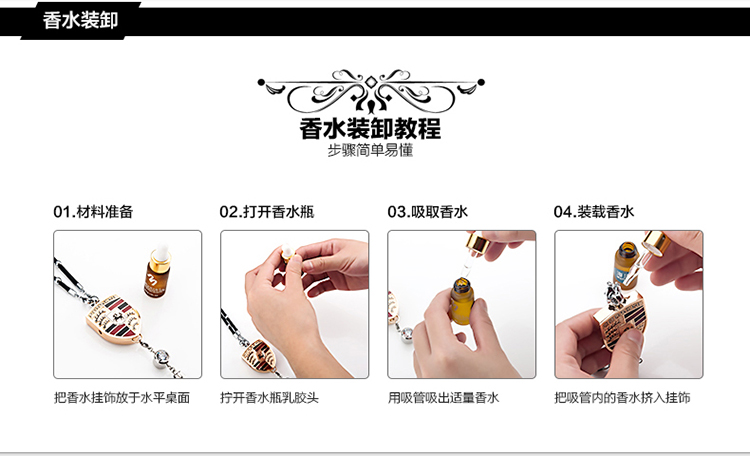 香水装卸

香水装卸教程
步骤简单易懂

01.材料准备

把香水挂饰放于水平桌面

02.打开香水瓶

拧开香水瓶乳胶头

03.吸取香水

用吸管吸出适量香水

04.装载香水

把吸管内的香水挤入挂饰