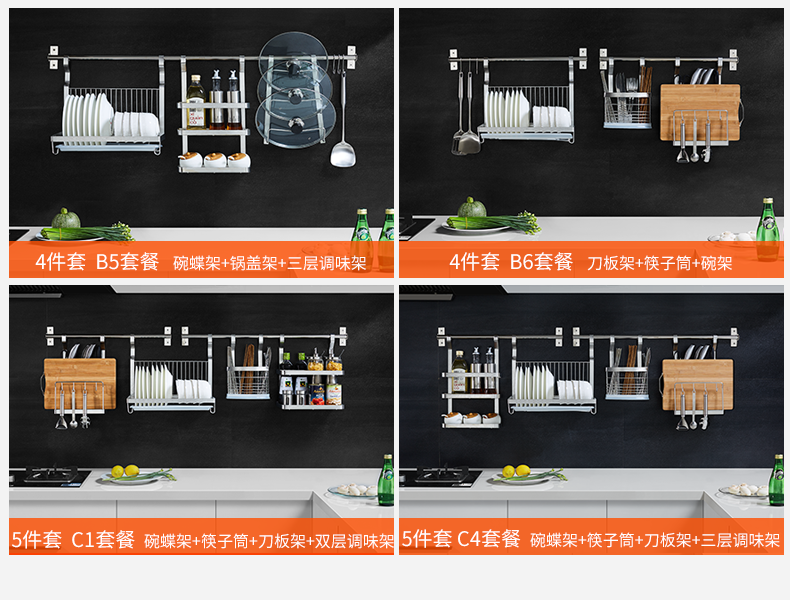 4件套 B5套餐 碗蝶架+锅盖架+三层调味架

4件套 B6套餐 刀板架+筷子筒+碗架

5件套 C1套餐 碗蝶架+筷子筒+刀板架+双层调味架

5件套 C4套餐 碗蝶架+筷子筒+刀板架+三层调味架