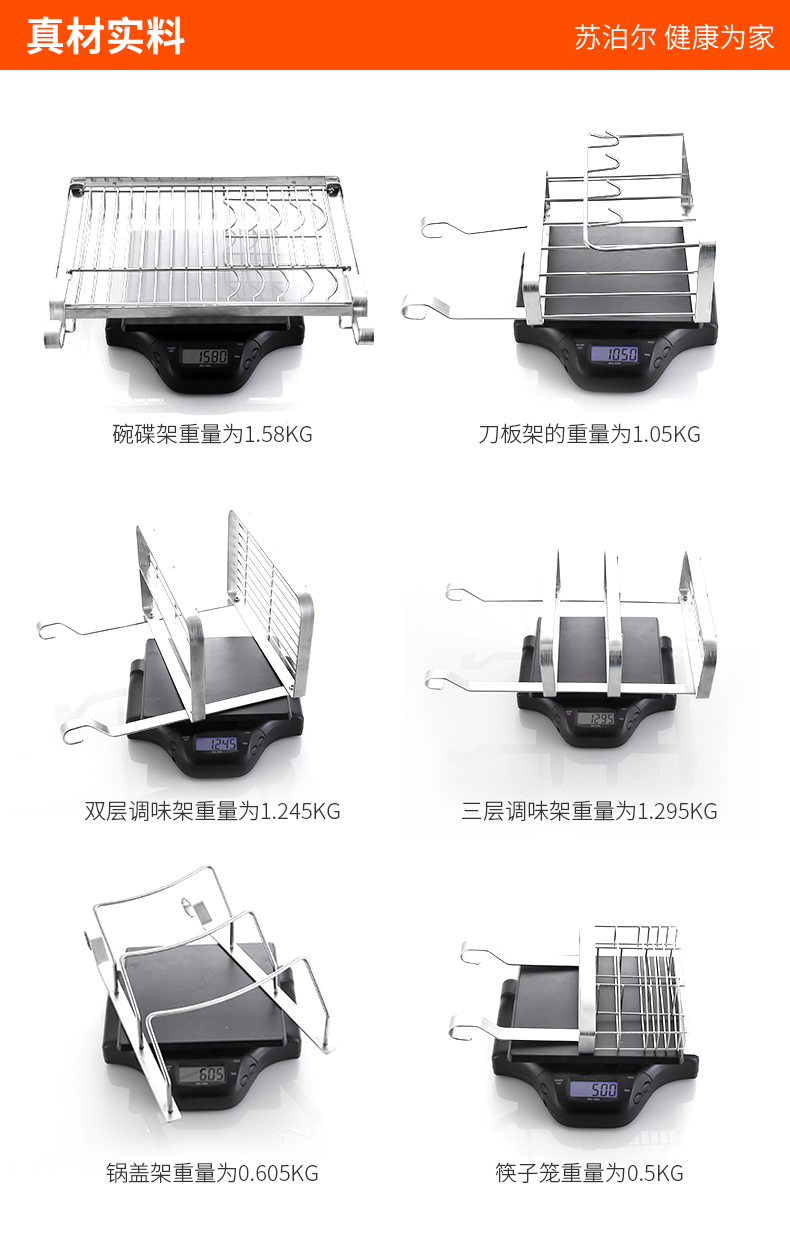 真材实料

苏泊尔 健康为家

1580

碗碟架重量为1.58KG

1050

刀板架的重量为1.05KG

1245

双层调味架重量为1.245KG

1295

三层调味架重量为1.295KG

605

锅盖架重量为0.605KG

500

筷子笼重量为0.5KG