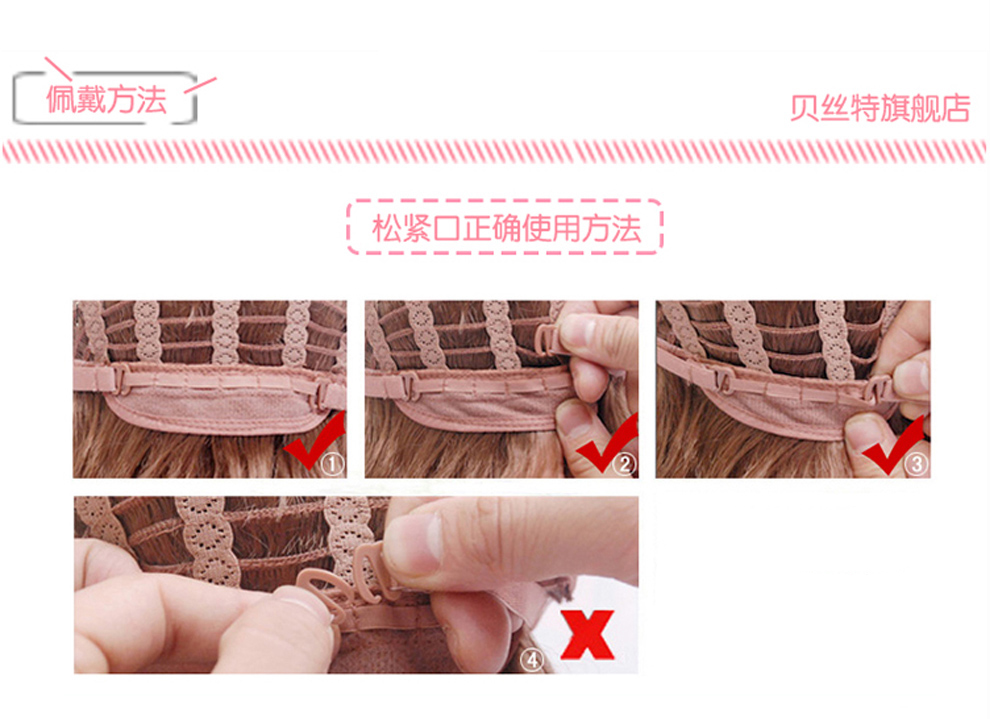 佩戴方法

贝丝特旗舰店

松紧口正确使用方法

①

②

③

④