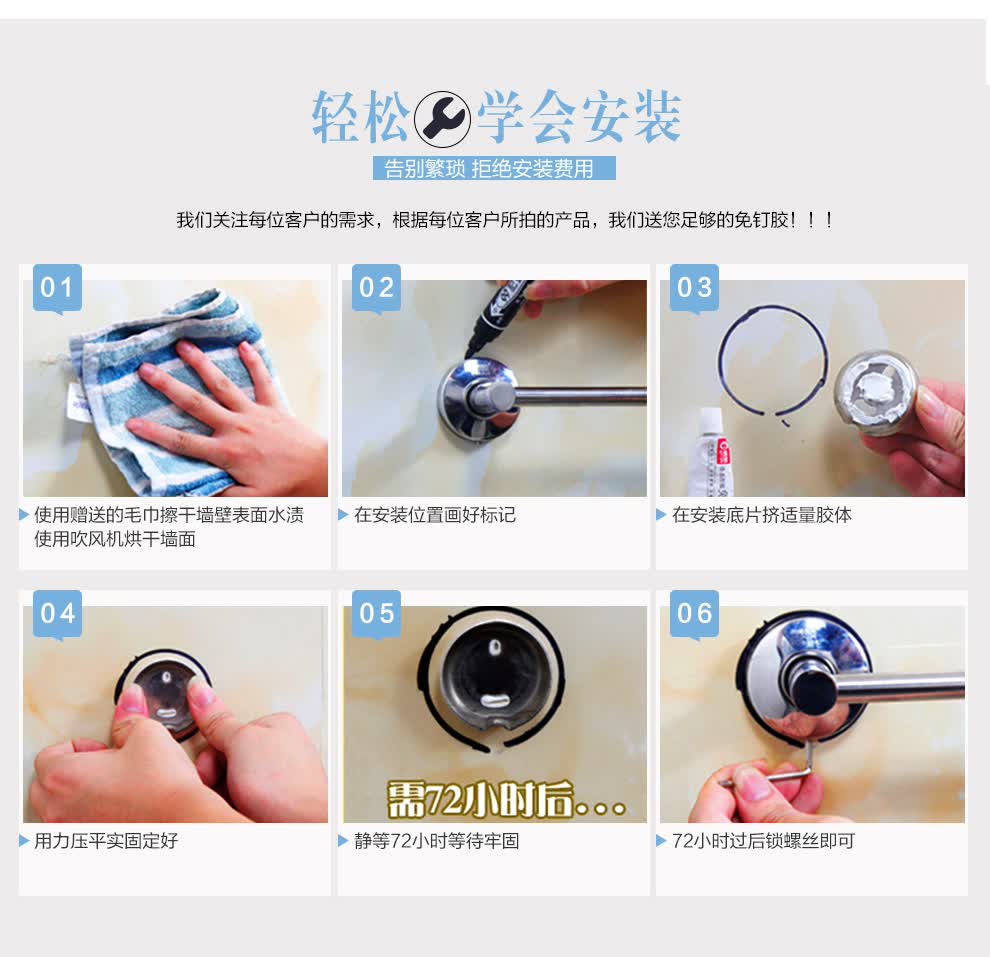 轻松学会安装

告别繁琐 拒绝安装费用

我们关注每位客户的需求，根据每位客户所拍的产品，我们送您足够的免钉胶！！！

01

使用赠送的毛巾擦干墙壁表面水渍 使用吹风机烘干墙面

02

在安装位置画好标记

03

在安装底片挤适量胶体

04

用力压平实固定好

05

需72小时后...

静等72小时等待牢固

06

72小时过后锁螺丝即可