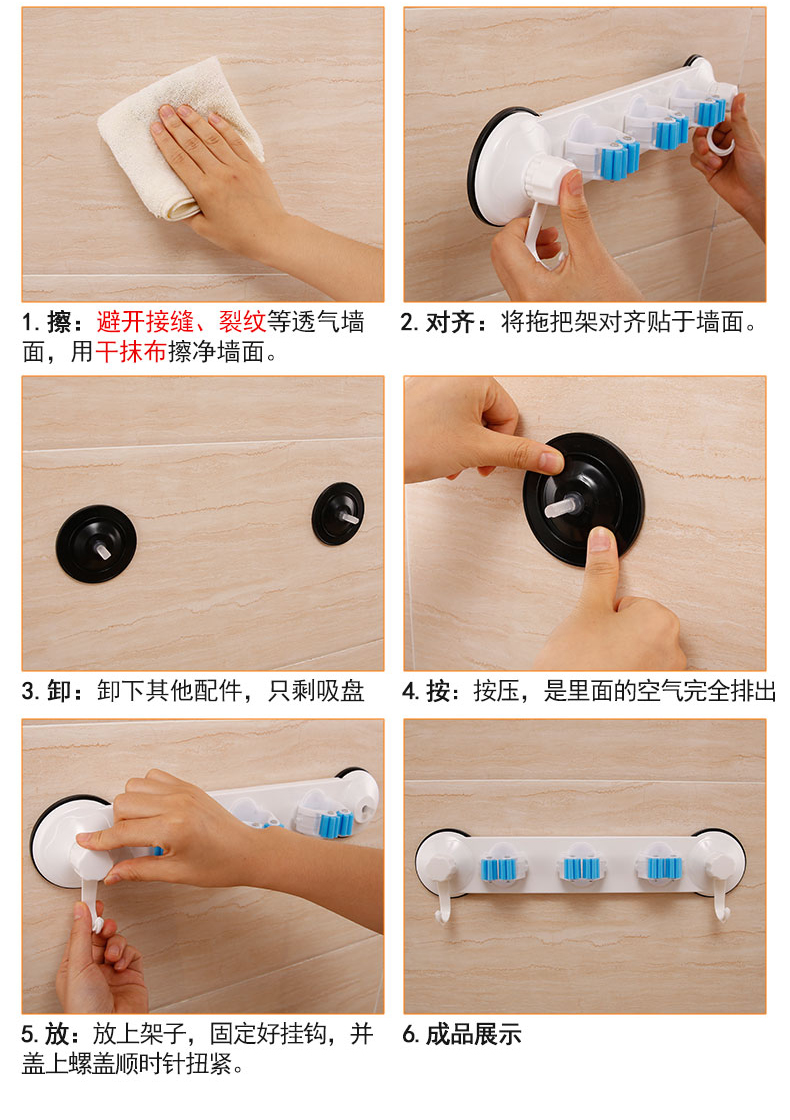 1. 擦：避开接缝、裂纹等透气墙面，用干抹布擦净墙面。

2. 对齐：将拖把架对齐贴于墙面。

3. 卸：卸下其他配件，只剩吸盘

4. 按：按压，是里面的空气完全排出

5. 放：放上架子，固定好挂钩，并盖上螺盖顺时针扭紧。

6. 成品展示