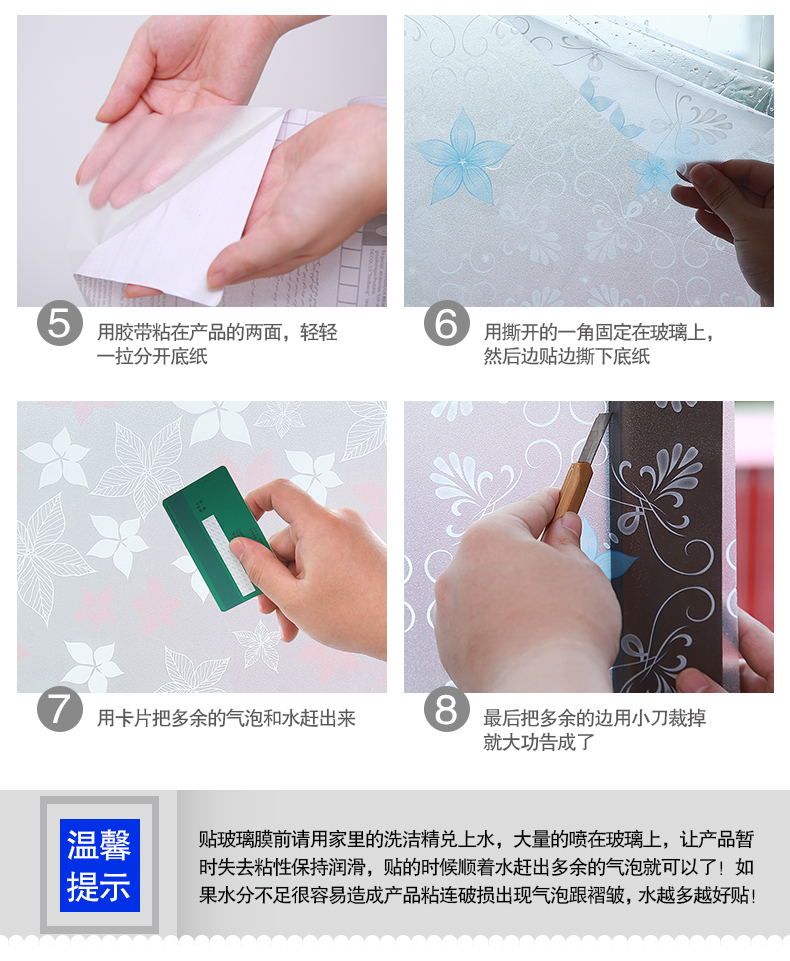 5 用胶带粘在产品的两面，轻轻一拉分开底纸

6 用撕开的一角固定在玻璃上，然后边贴边撕下底纸

7 用卡片把多余的气泡和水赶出来

8 最后把多余的边用小刀裁掉就大功告成了

温馨提示

贴玻璃膜前请用家里的洗洁精兑上水，大量的喷在玻璃上，让产品暂时失去粘性保持润滑，贴的时候顺着水赶出多余的气泡就可以了！如果水分不足很容易造成产品粘连破损出现气泡跟褶皱，水越多越好贴！