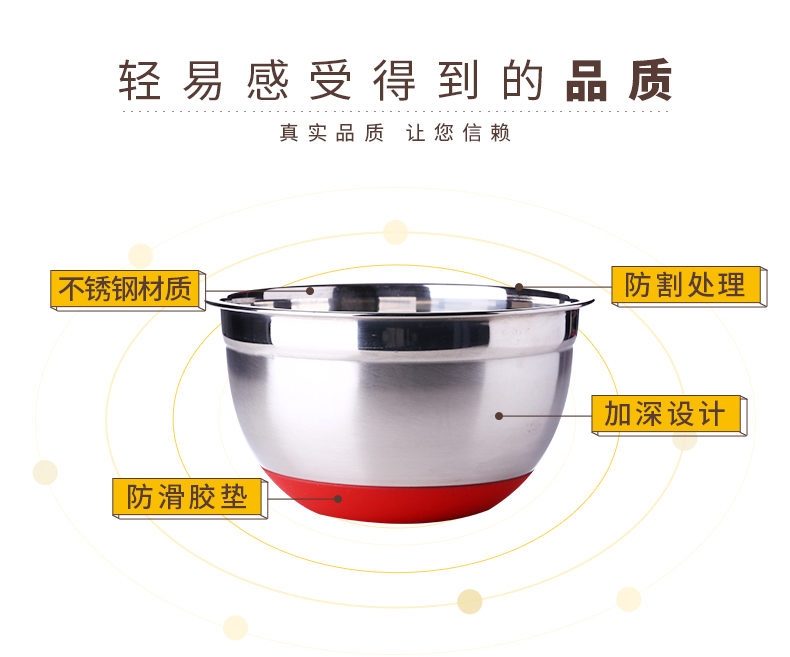 轻易感受得到的品质

真实品质 让您信赖

不锈钢材质

防割处理

加深设计

防滑胶垫