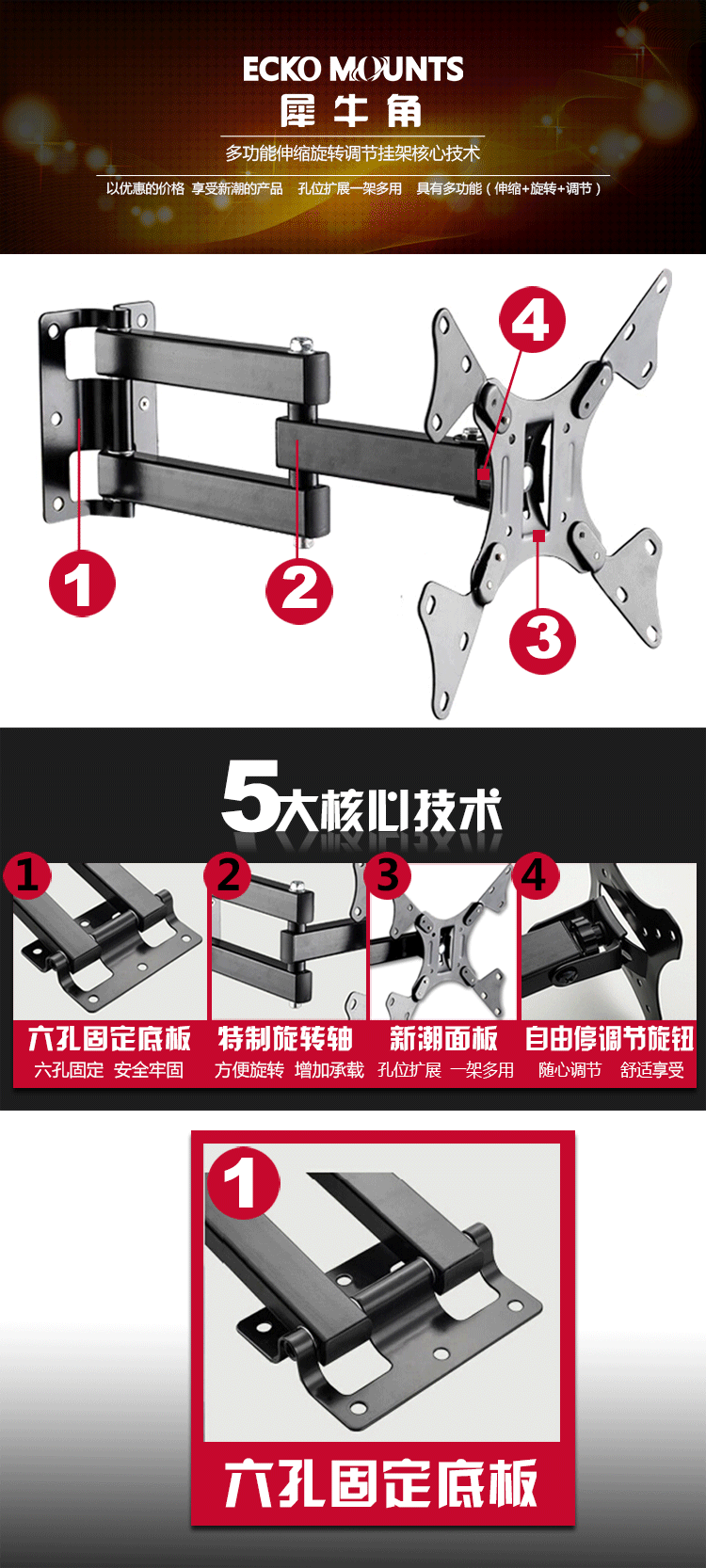 ECKO MOUNTS
犀牛角
多功能伸缩旋转调节挂架核心技术
以优惠的价格 享受新潮的产品 孔位扩展一架多用 具有多功能（伸缩+旋转+调节）

4
1
2
3

5大核心技术

1
2
3
4

六孔固定底板
六孔固定 安全牢固

特制旋转轴
方便旋转 增加承载

新潮面板
孔位扩展 一架多用

自由停调节旋钮
随心调节 舒适享受

1
六孔固定底板