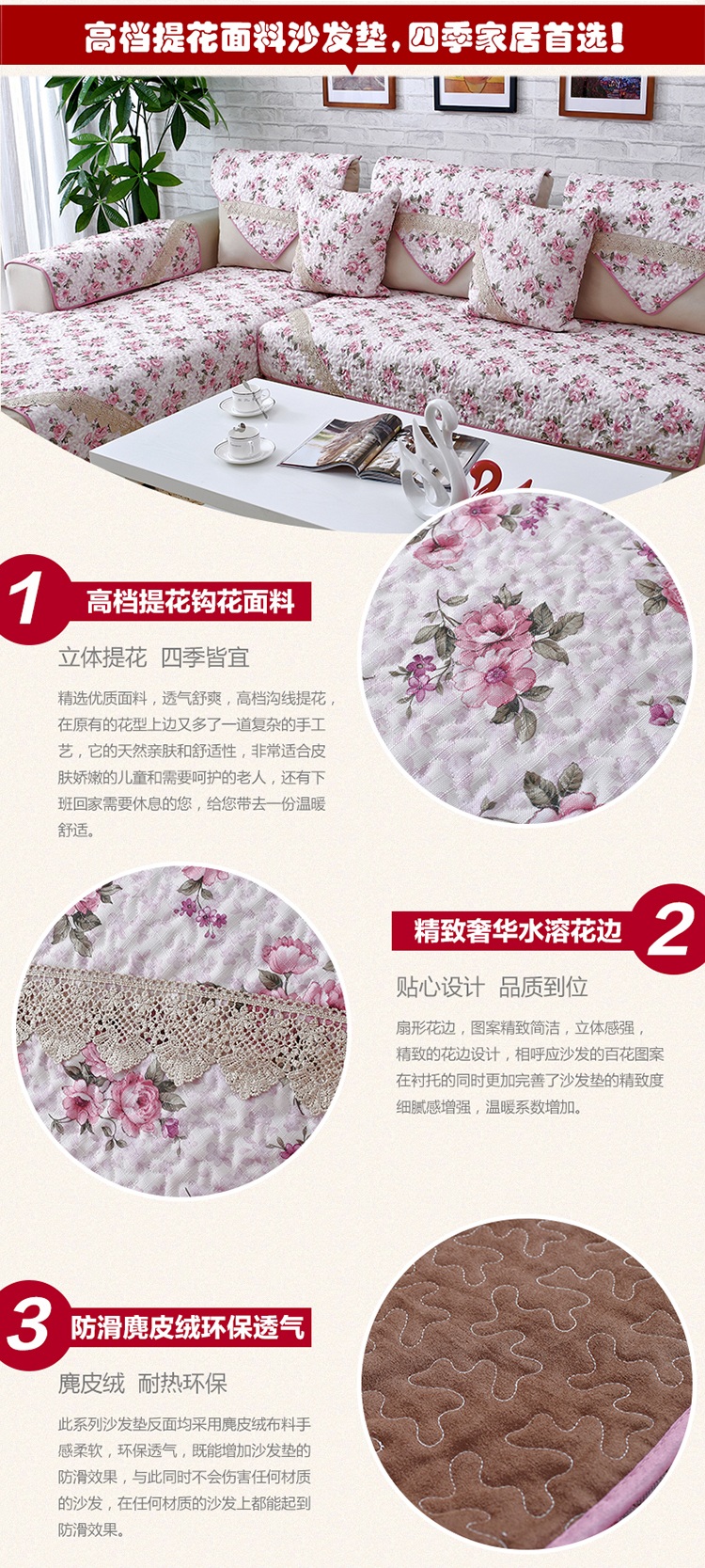 高档提花面料沙发垫，四季家居首选！

1 高档提花钩花面料

立体提花 四季皆宜

精选优质面料，透气舒爽，高档沟线提花，在原有的花型上边又多了一道复杂的手工艺，它的天然亲肤和舒适性，非常适合皮肤娇嫩的儿童和需要呵护的老人，还有下班回家需要休息的您，给您带去一份温暖舒适。

精致奢华水溶花边 2

贴心设计 品质到位

扇形花边，图案精致简洁，立体感强，精致的花边设计，相呼应沙发的百花图案在衬托的同时更加完善了沙发垫的精致度细腻感增强，温暖系数增加。

3 防滑麂皮绒环保透气

麂皮绒 耐热环保

此系列沙发垫反面均采用麂皮绒布料手感柔软，环保透气，既能增加沙发垫的防滑效果，与此同时不会伤害任何材质的沙发，在任何材质的沙发上都能起到防滑效果。