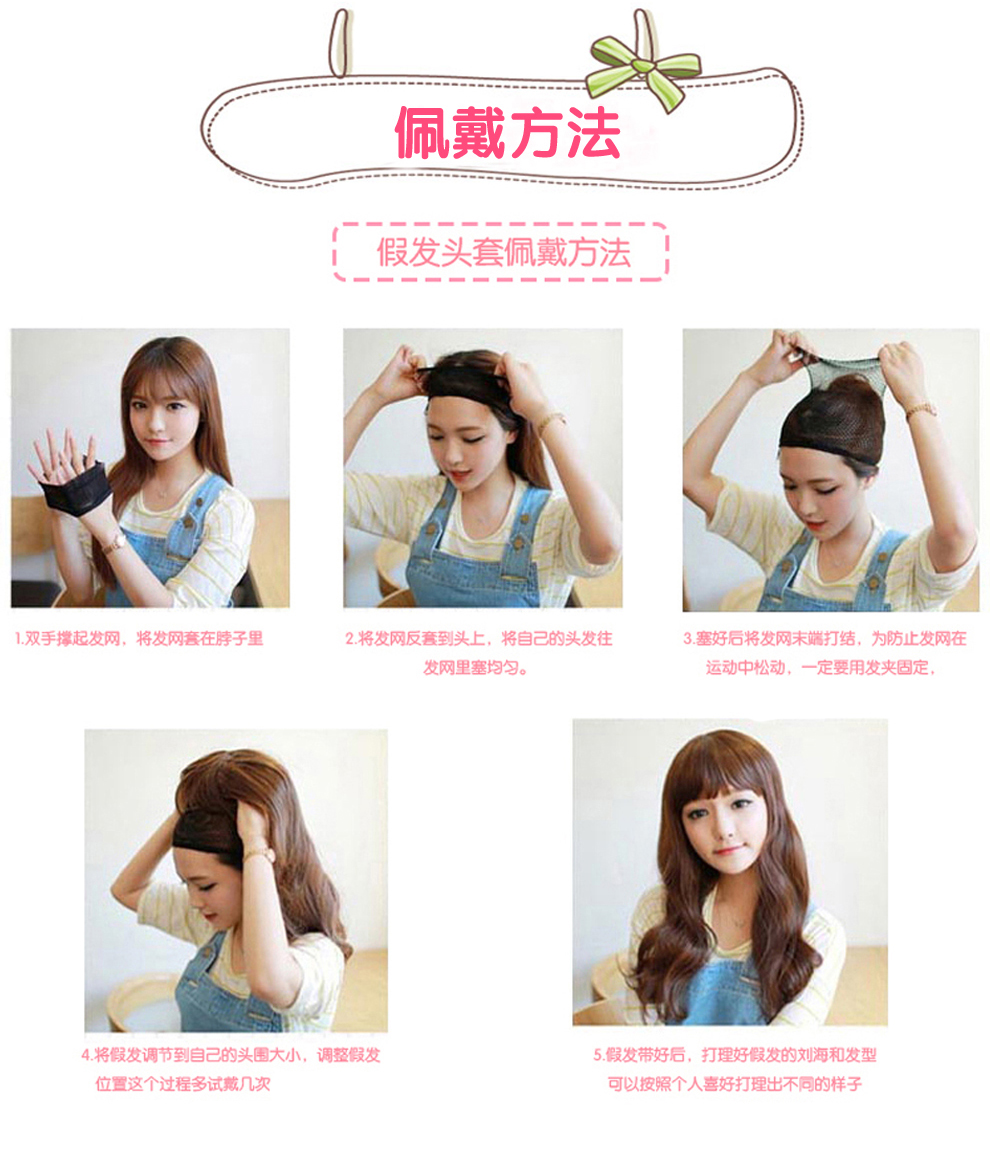 佩戴方法

假发头套佩戴方法

1.双手撑起发网，将发网套在脖子里

2.将发网反套到头上，将自己的头发往发网里塞均匀。

3.塞好后将发网末端打结，为防止发网在运动中松动，一定要用发夹固定，

4.将假发调节到自己的头围大小，调整假发位置这个过程多试戴几次

5.假发带好后，打理好假发的刘海和发型可以按照个人喜好打理出不同的样子