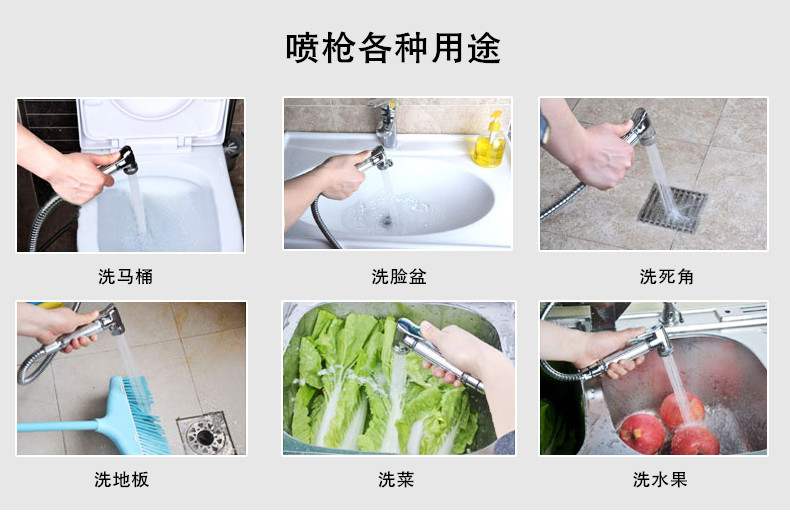 喷枪各种用途

洗马桶

洗脸盆

洗死角

洗地板

洗菜

洗水果