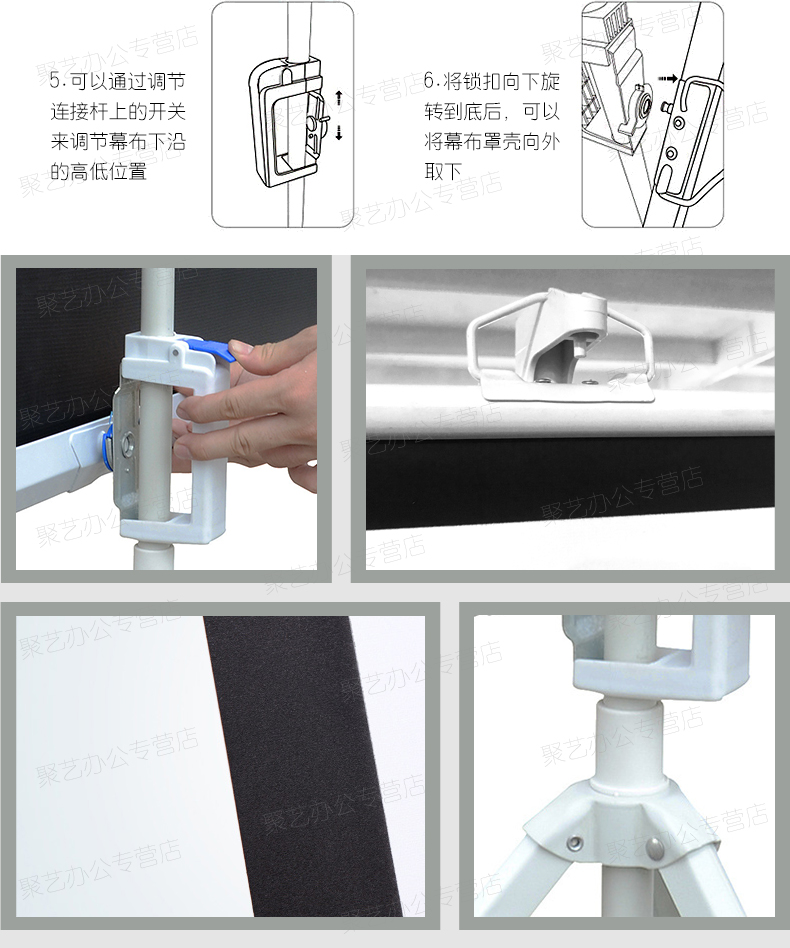 5.可以通过调节连接杆上的开关来调节幕布下沿的高低位置

6.将锁扣向下旋转到底后，可以将幕布罩壳向外取下

聚艺办公专营店