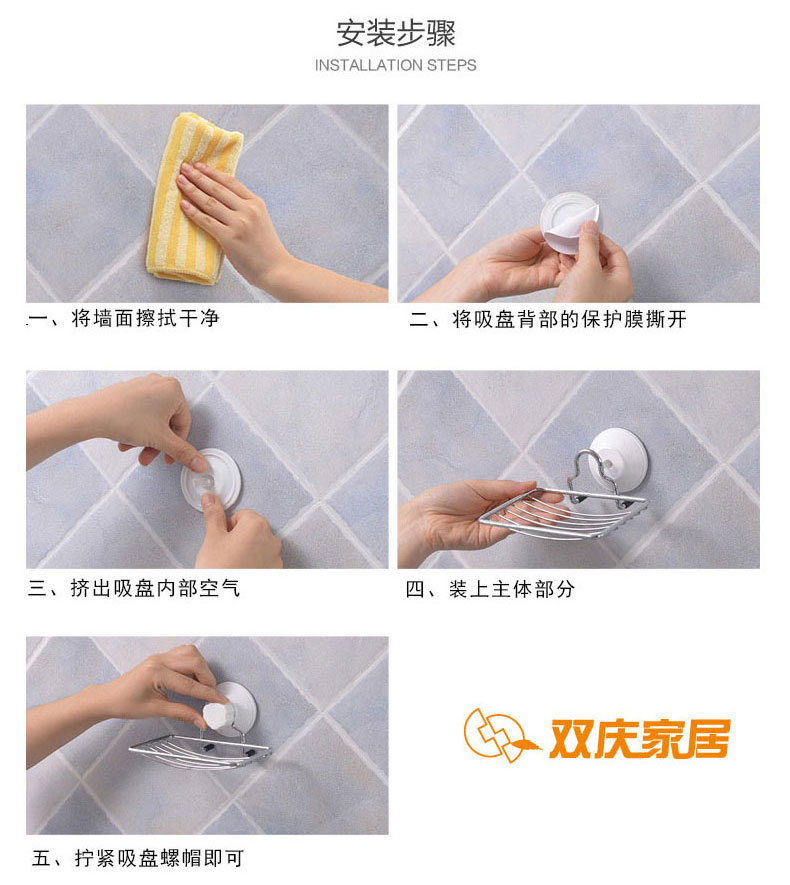 安装步骤
INSTALLATION STEPS

一、将墙面擦拭干净

二、将吸盘背部的保护膜撕开

三、挤出吸盘内部空气

四、装上主体部分

五、拧紧吸盘螺帽即可

双庆家居