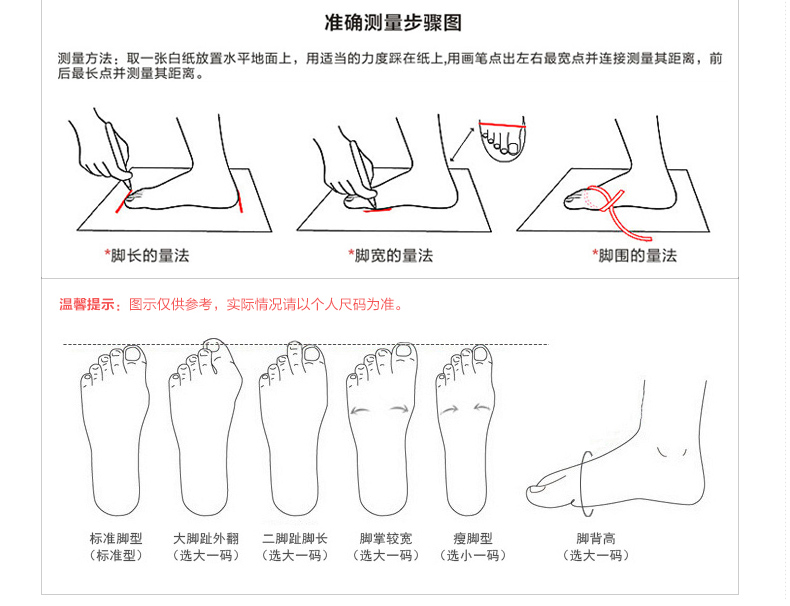 准确测量步骤图

测量方法：取一张白纸放置水平地面上，用适当的力度踩在纸上,用画笔点出左右最宽点并连接测量其距离，前后最长点并测量其距离。

*脚长的量法

*脚宽的量法

*脚围的量法

温馨提示：图示仅供参考，实际情况请以个人尺码为准。

标准脚型
（标准型）

大脚趾外翻
（选大一码）

二脚趾脚长
（选大一码）

脚掌较宽
（选大一码）

瘦脚型
（选小一码）

脚背高
（选大一码）