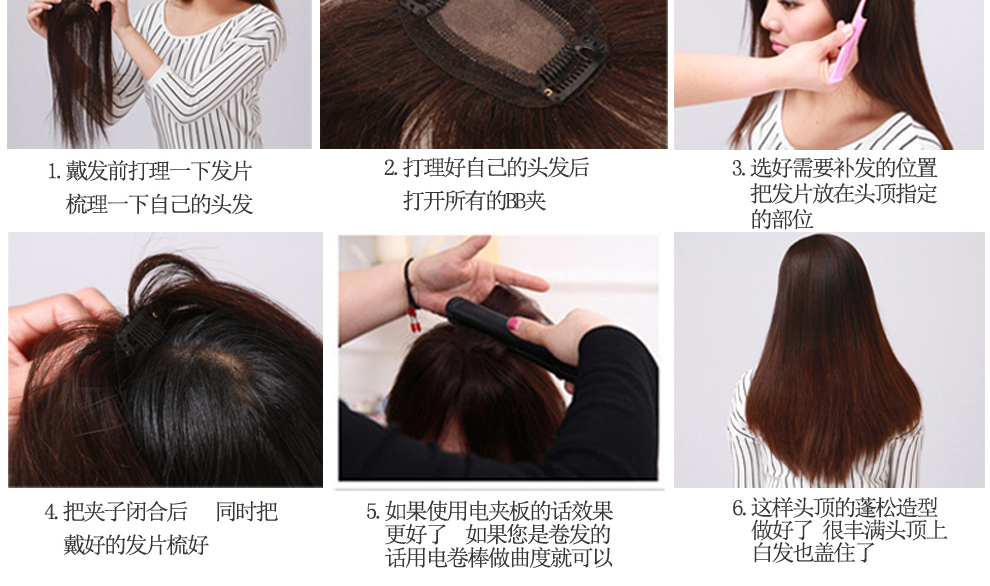 1. 戴发前打理一下发片 梳理一下自己的头发

2. 打理好自己的头发后 打开所有的BB夹

3. 选好需要补发的位置 把发片放在头顶指定的部位

4. 把夹子闭合后　同时把戴好的发片梳好

5. 如果使用电夹板的话效果更好了　如果您是卷发的话用电卷棒做曲度就可以

6. 这样头顶的蓬松造型做好了　很丰满头顶上白发也盖住了