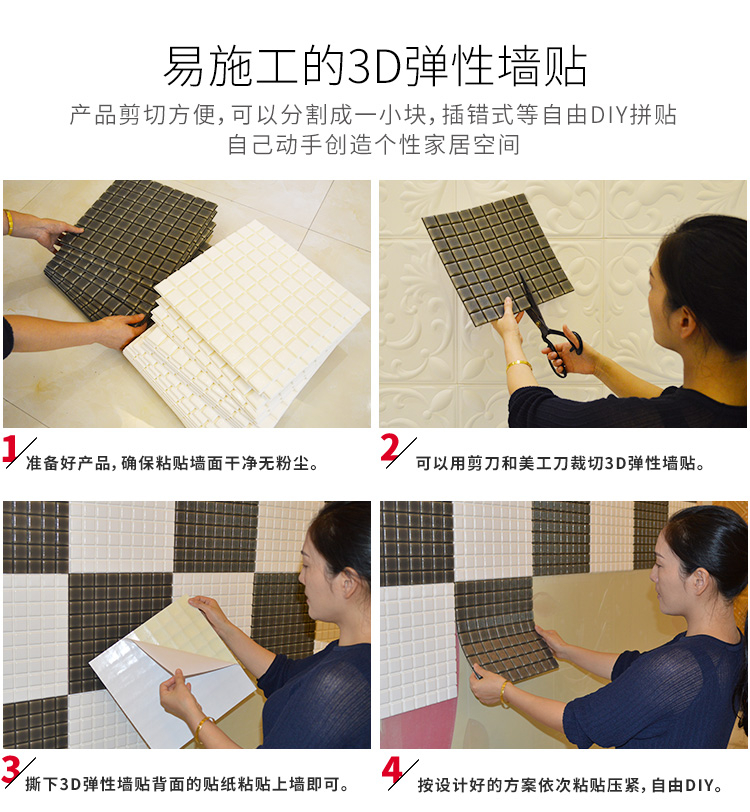 易施工的3D弹性墙贴

产品剪切方便，可以分割成一小块，插错式等自由DIY拼贴
自己动手创造个性家居空间

1 准备好产品，确保粘贴墙面干净无粉尘。

2 可以用剪刀和美工刀裁切3D弹性墙贴。

3 撕下3D弹性墙贴背面的贴纸粘贴上墙即可。

4 按设计好的方案依次粘贴压紧，自由DIY。