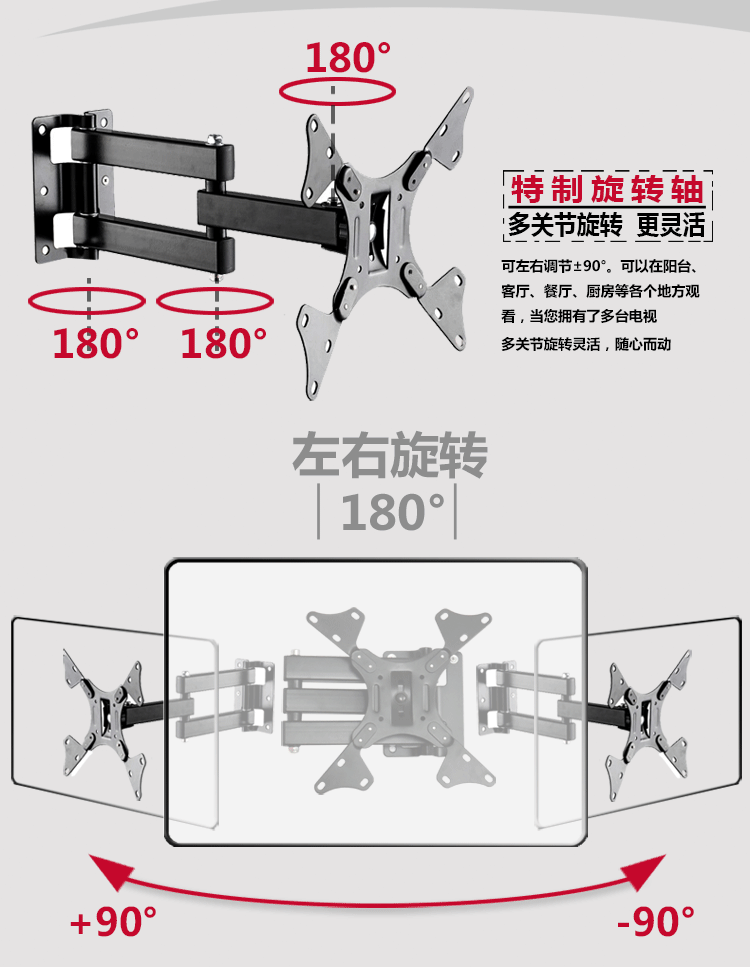 180°

180° 180°

特制旋转轴

多关节旋转 更灵活

可左右调节±90°。可以在阳台、客厅、餐厅、厨房等各个地方观看，当您拥有了多台电视

多关节旋转灵活，随心而动

左右旋转

180°

+90° -90°