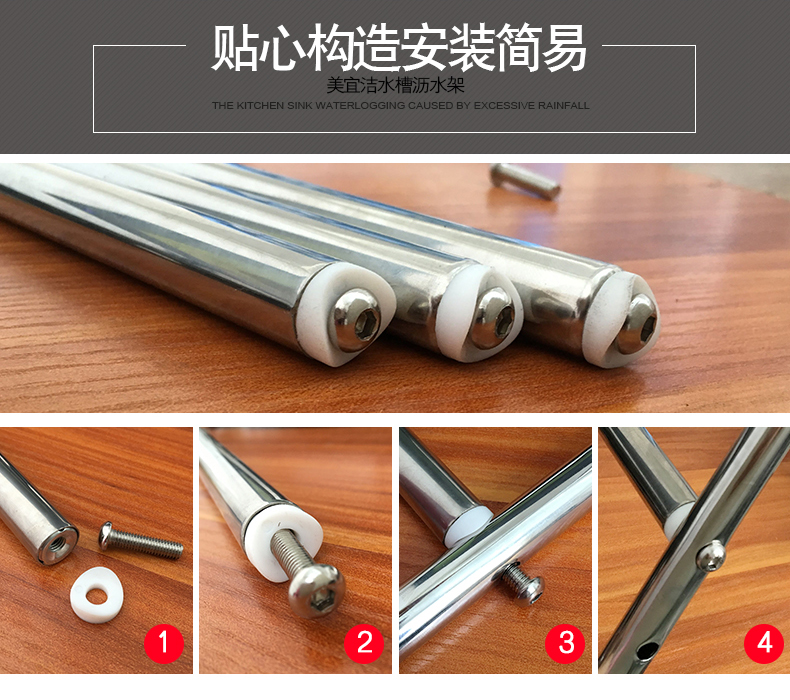 贴心构造安装简易

美宜洁水槽沥水架

THE KITCHEN SINK WATERLOGGING CAUSED BY EXCESSIVE RAINFALL

1

2

3

4