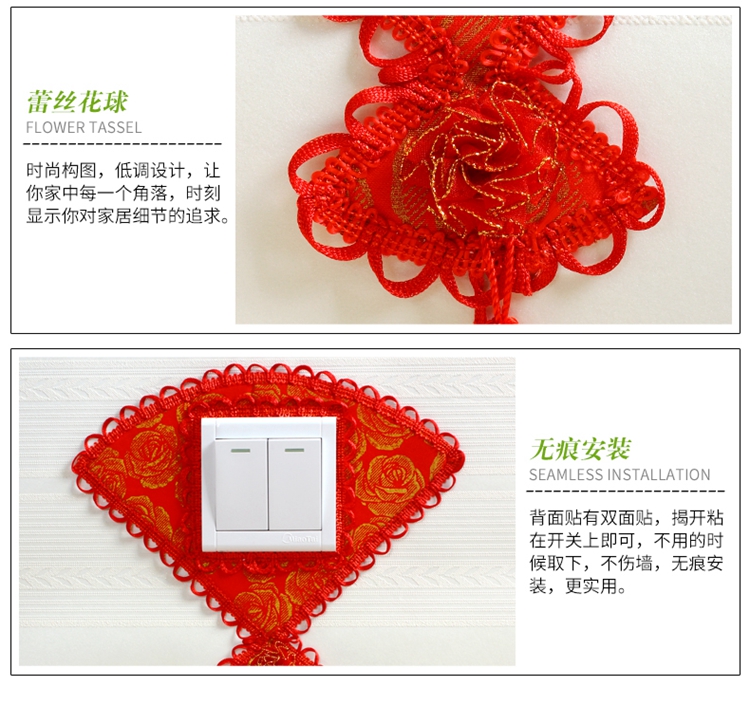 蕾丝花球
FLOWER TASSEL

时尚构图，低调设计，让你家中每一个角落，时刻显示你对家居细节的追求。

无痕安装
SEAMLESS INSTALLATION

背面贴有双面贴，揭开粘在开关上即可，不用的时候取下，不伤墙，无痕安装，更实用。