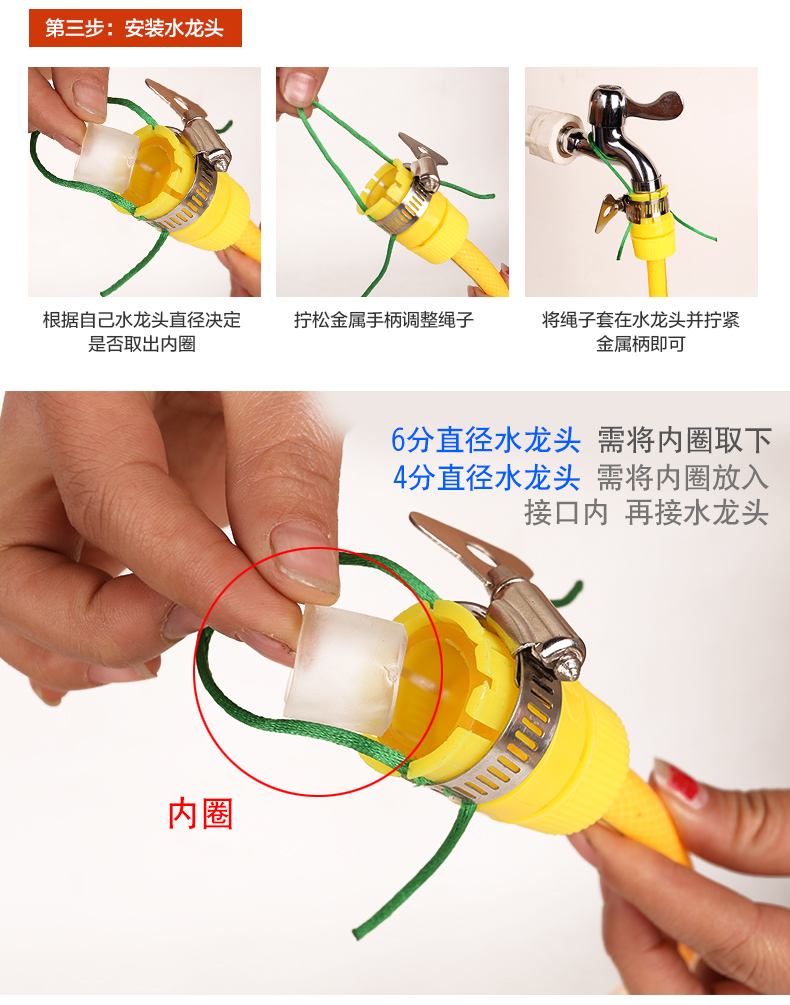 第三步：安装水龙头

根据自己水龙头直径决定是否取出内圈

拧松金属手柄调整绳子

将绳子套在水龙头并拧紧金属柄即可

6分直径水龙头 需将内圈取下
4分直径水龙头 需将内圈放入接口内 再接水龙头

内圈