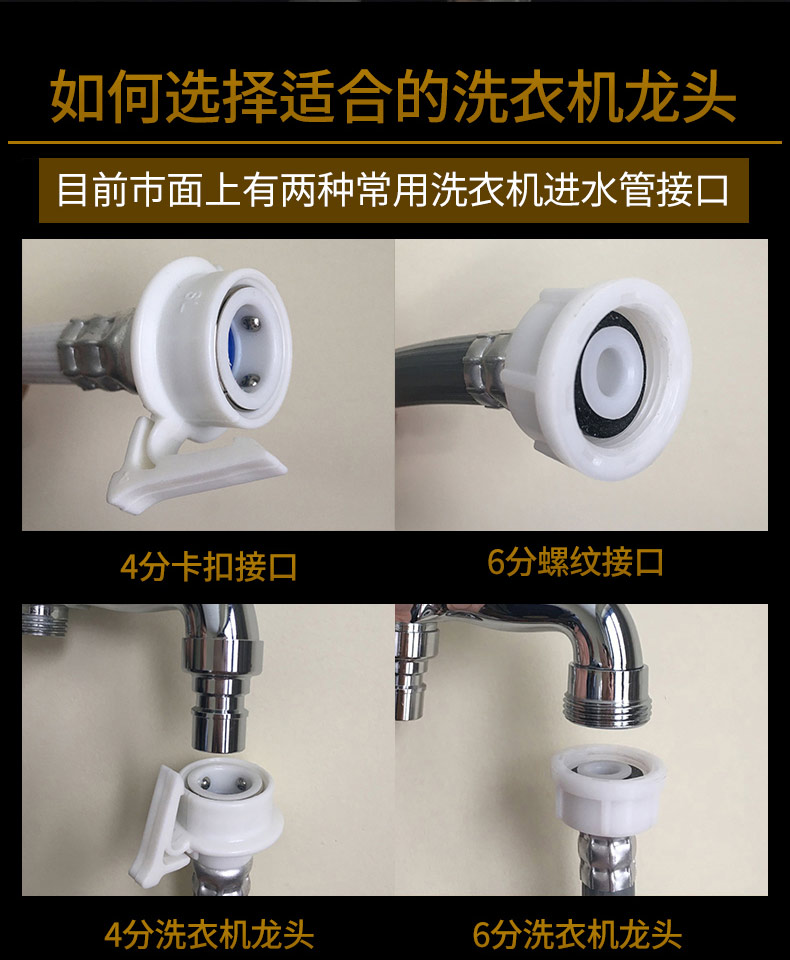 如何选择适合的洗衣机龙头

目前市面上有两种常用洗衣机进水管接口

4分卡扣接口

6分螺纹接口

4分洗衣机龙头

6分洗衣机龙头