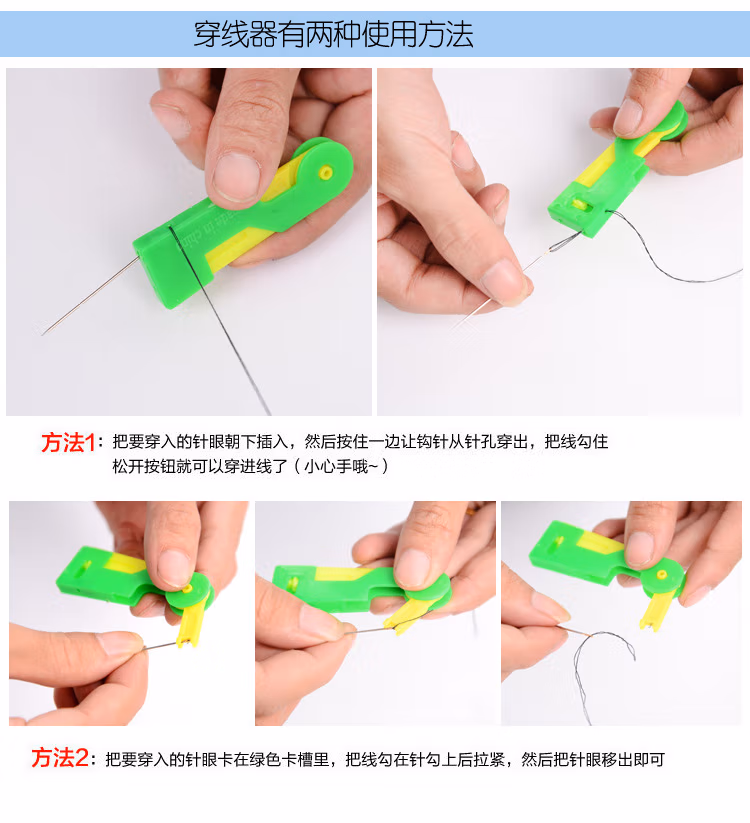 穿线器有两种使用方法

方法1：把要穿入的针眼朝下插入，然后按住一边让钩针从针孔穿出，把线勾住松开按钮就可以穿进线了（小心手哦~）

方法2：把要穿入的针眼卡在绿色卡槽里，把线勾在针勾上后拉紧，然后把针眼移出即可