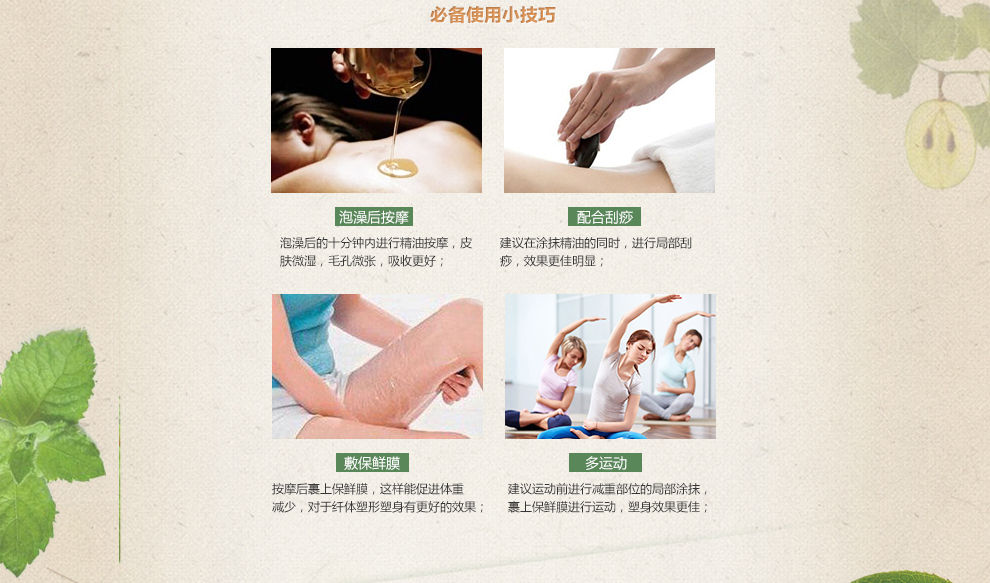 必备使用小技巧

泡澡后按摩

泡澡后的十分钟内进行精油按摩，皮肤微湿，毛孔微张，吸收更好；

配合刮痧

建议在涂抹精油的同时，进行局部刮痧，效果更佳明显；

敷保鲜膜

按摩后裹上保鲜膜，这样能促进体重减少，对于纤体塑形塑身有更好的效果；

多运动

建议运动前进行减重部位的局部涂抹，裹上保鲜膜进行运动，塑身效果更佳；