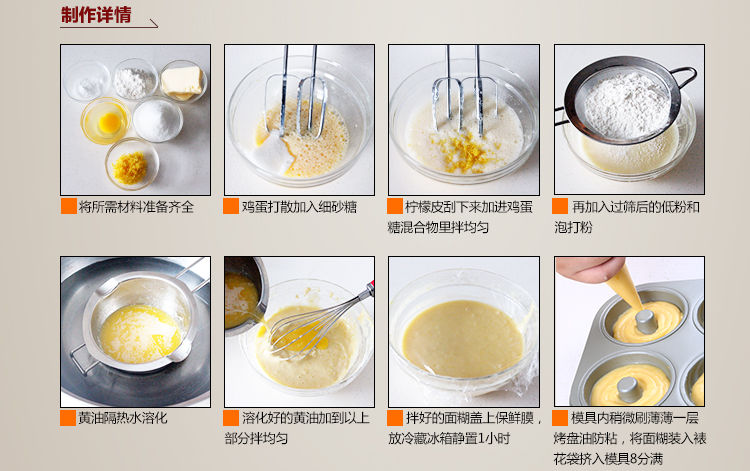 制作详情

将所需材料准备齐全

鸡蛋打散加入细砂糖

柠檬皮刮下来加进鸡蛋糖混合物里拌均匀

再加入过筛后的低粉和泡打粉

黄油隔热水溶化

溶化好的黄油加到以上部分拌均匀

拌好的面糊盖上保鲜膜，放冷藏冰箱静置1小时

模具内稍微刷薄薄一层烤盘油防粘，将面糊装入裱花袋挤入模具8分满