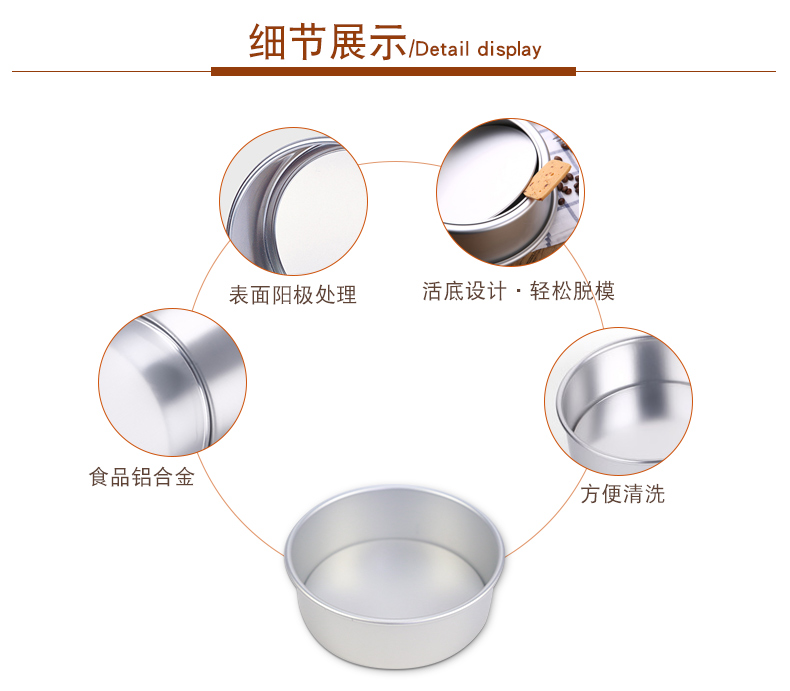 细节展示/Detail display

表面阳极处理

活底设计 · 轻松脱模

食品铝合金

方便清洗